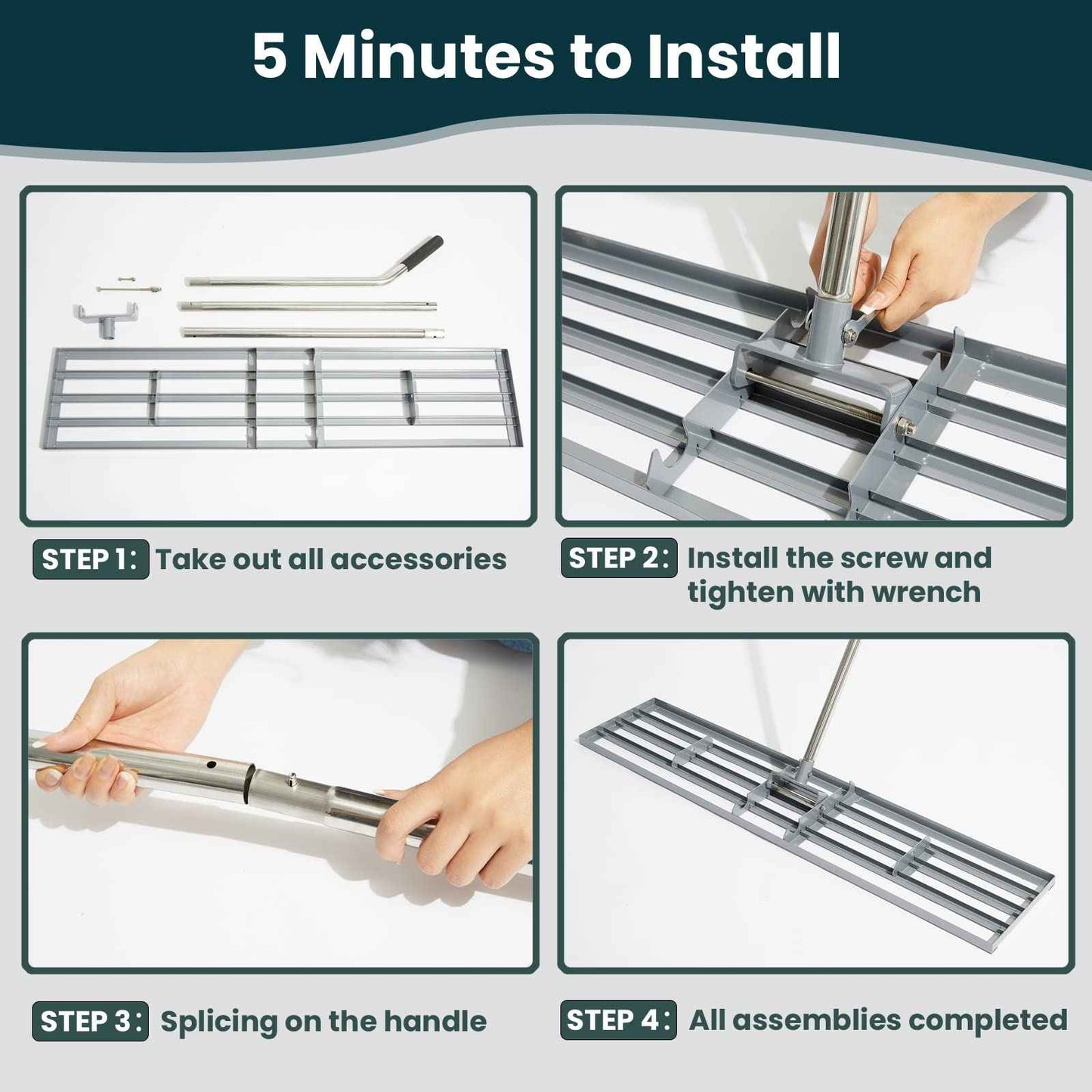 5 Minutes to Install

STEP 1: Take out all accessories

STEP 2: Install the screw and tighten with wrench

STEP 3: Splicing on the handle

STEP 4: All assemblies completed