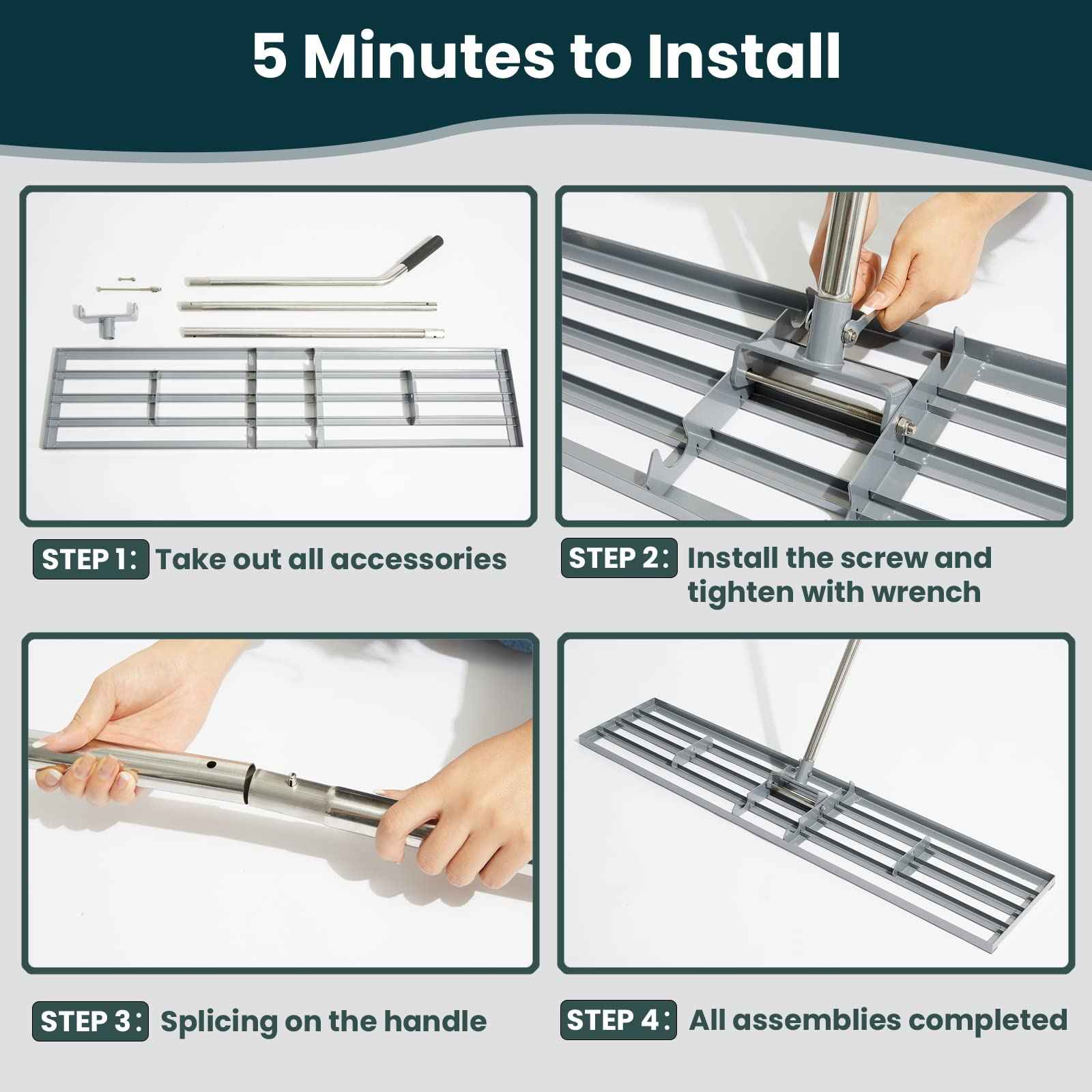 5 Minutes to Install

STEP 1: Take out all accessories

STEP 2: Install the screw and tighten with wrench

STEP 3: Splicing on the handle

STEP 4: All assemblies completed