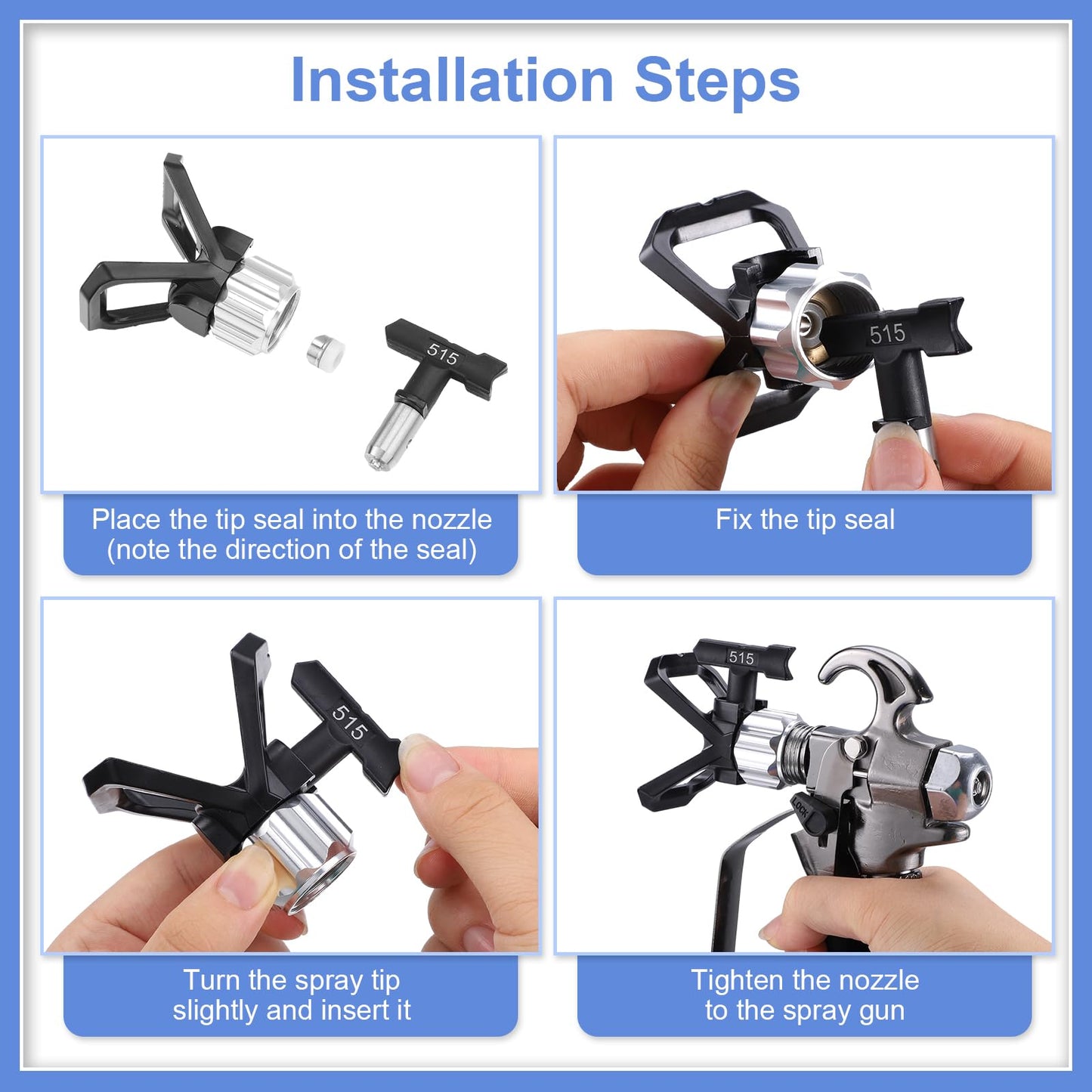 Installation Steps

515

Place the tip seal into the nozzle (note the direction of the seal)

515

Fix the tip seal

515

Turn the spray tip slightly and insert it

515

LOCK

Tighten the nozzle to the spray gun