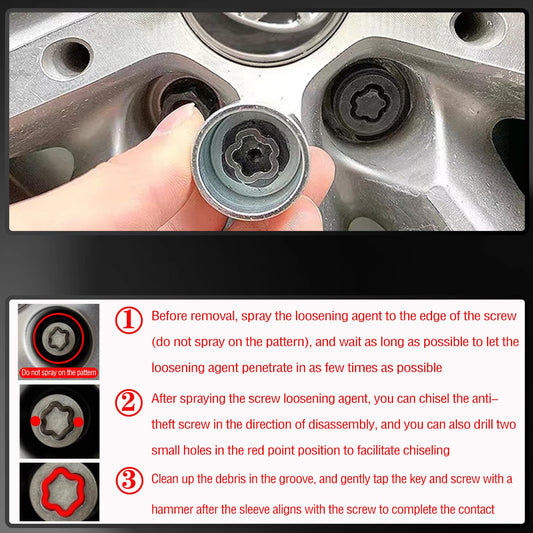 Do not spray on the pattern

① Before removal, spray the loosening agent to the edge of the screw (do not spray on the pattern), and wait as long as possible to let the loosening agent penetrate in as few times as possible

② After spraying the screw loosening agent, you can chisel the anti-theft screw in the direction of disassembly, and you can also drill two small holes in the red point position to facilitate chiseling

③ Clean up the debris in the groove, and gently tap the key and screw with a hammer after the sleeve aligns with the screw to complete the contact