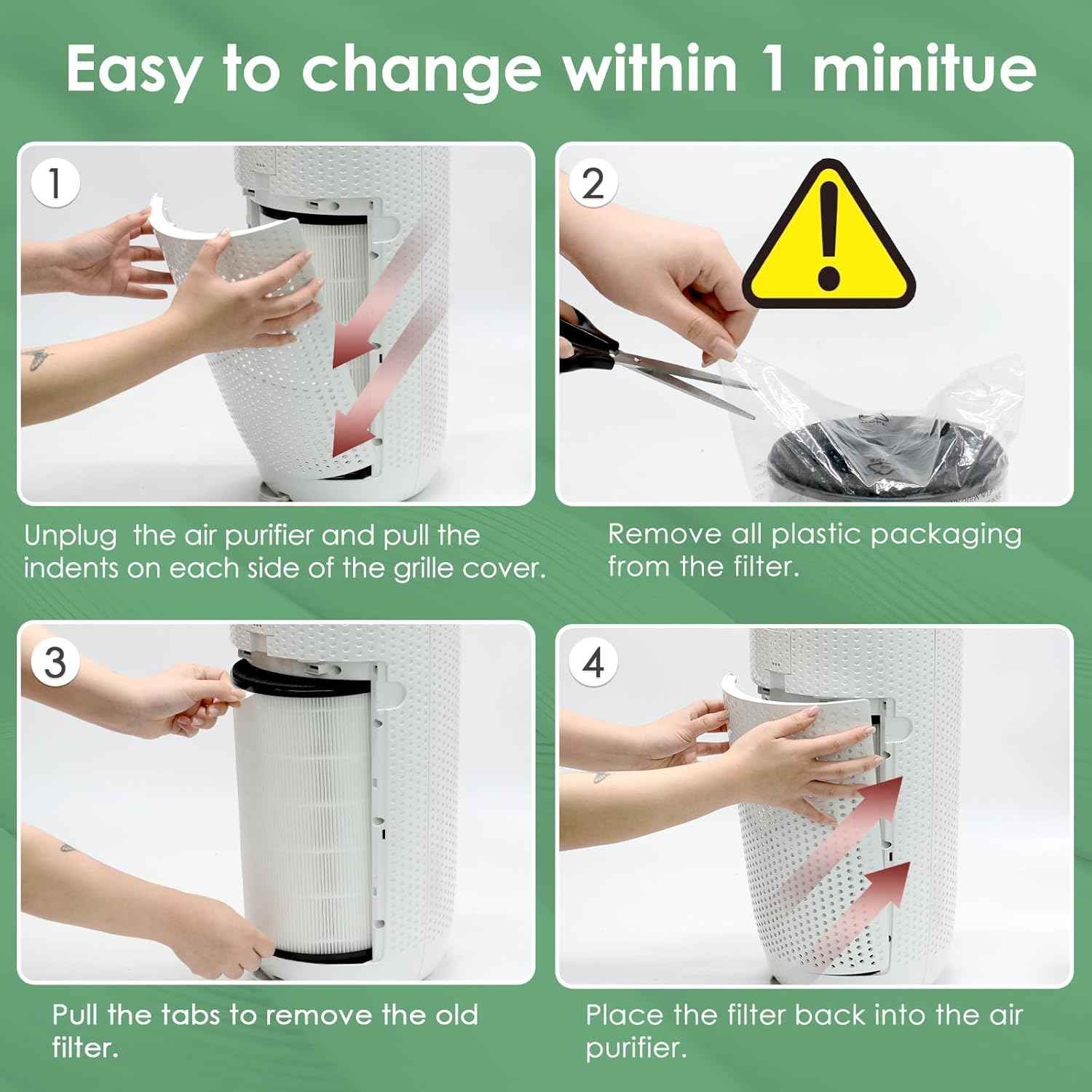 Easy to change within 1 minitue

1

Unplug  the air purifier and pull the indents on each side of the grille cover.

2

Remove all plastic packaging from the filter.

3

Pull the tabs to remove the old filter.

4

Place the filter back into the air purifier.