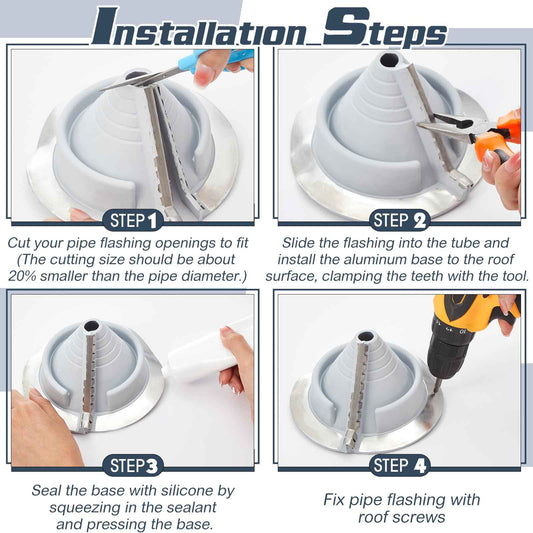 Installation Steps

STEP 1

Cut your pipe flashing openings to fit (The cutting size should be about 20% smaller than the pipe diameter.)

STEP 2

Slide the flashing into the tube and install the aluminum base to the roof surface, clamping the teeth with the tool.

STEP 3

Seal the base with silicone by squeezing in the sealant and pressing the base.

STEP 4

Fix pipe flashing with roof screws