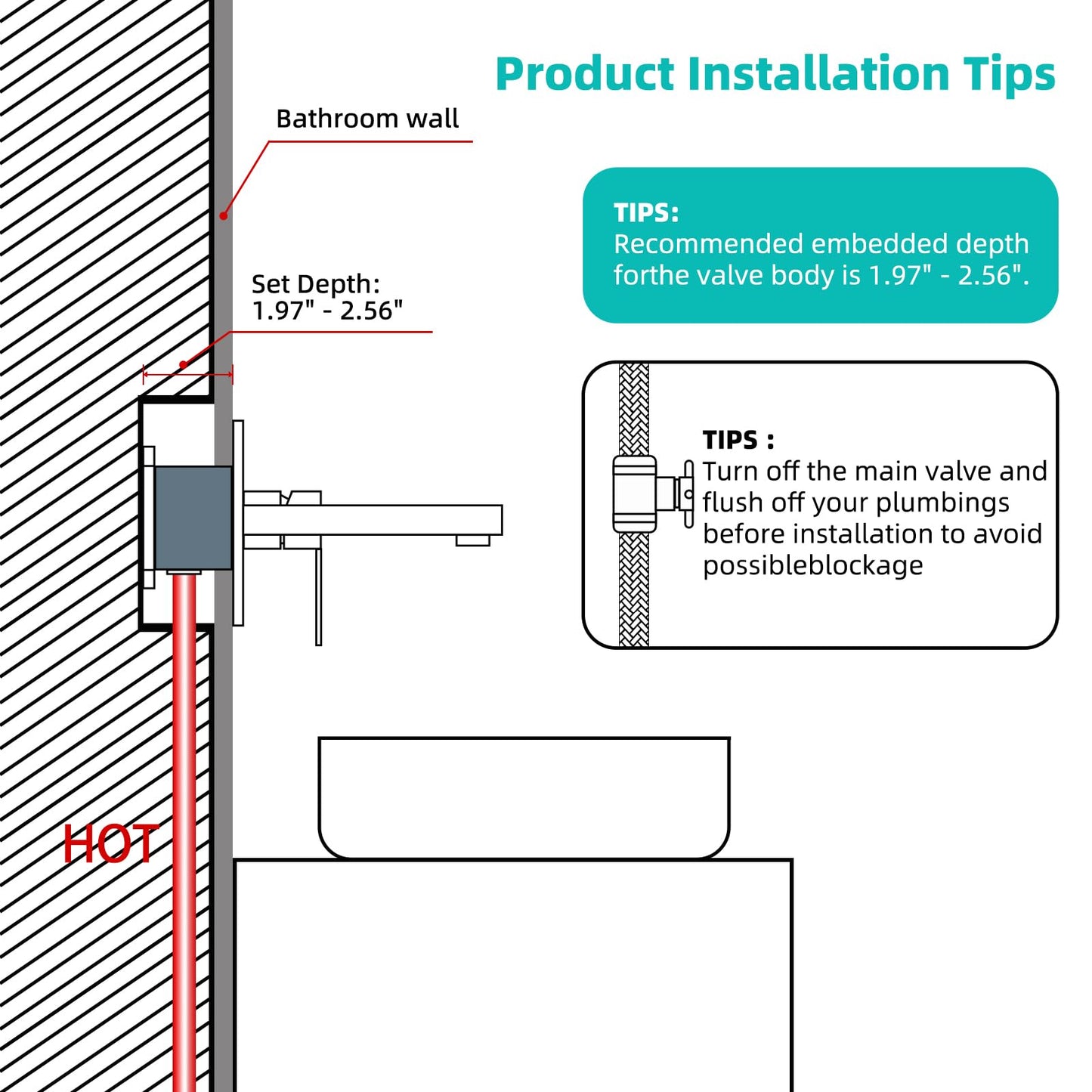 Product Installation Tips

Bathroom wall

Set Depth:
1.97" - 2.56"

TIPS:
Recommended embedded depth forthe valve body is 1.97" - 2.56".

TIPS :
Turn off the main valve and flush off your plumbings before installation to avoid possibleblockage

HOT