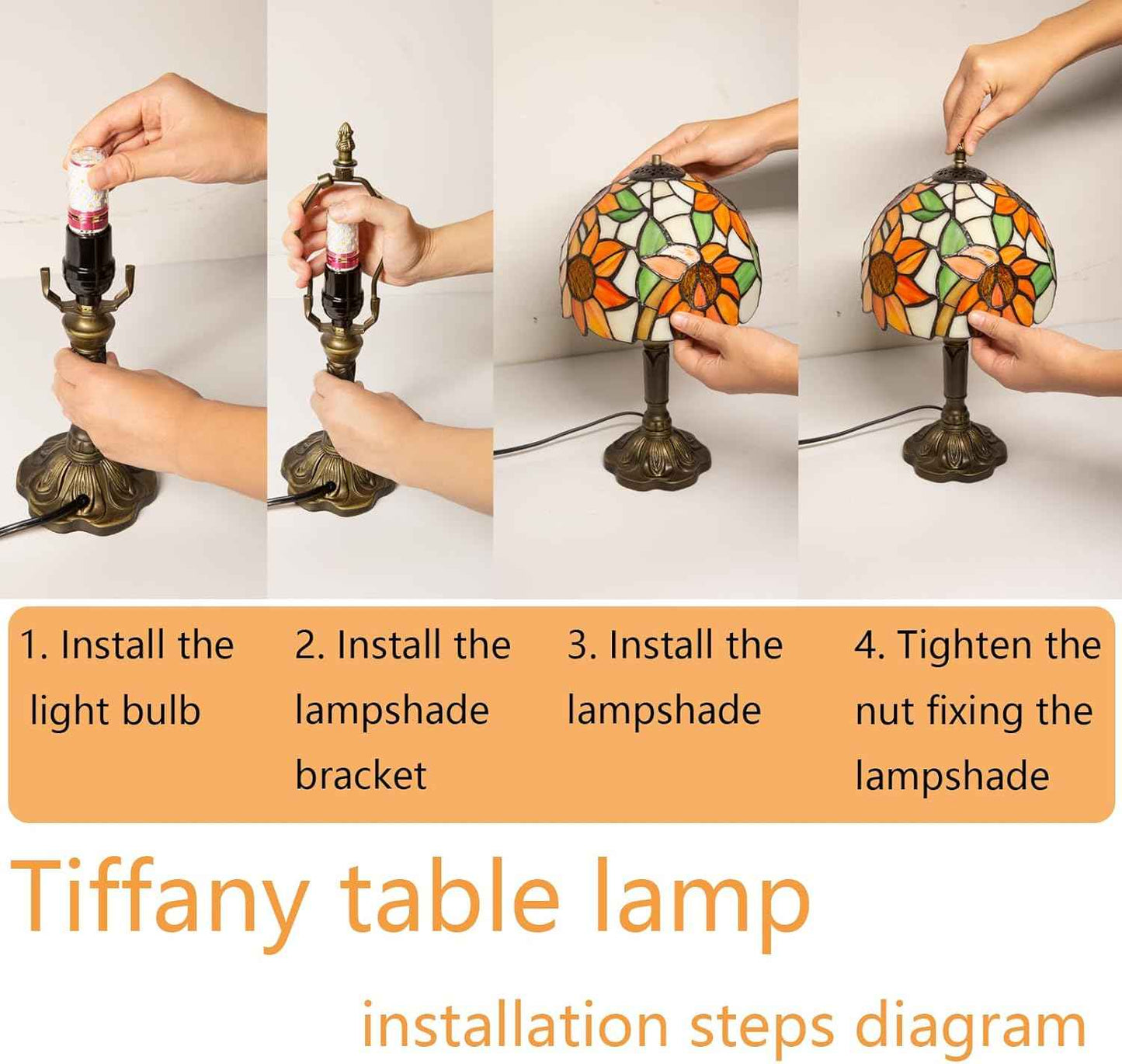 1. Install the light bulb

2. Install the lampshade bracket

3. Install the lampshade

4. Tighten the nut fixing the lampshade

Tiffany table lamp

installation steps diagram