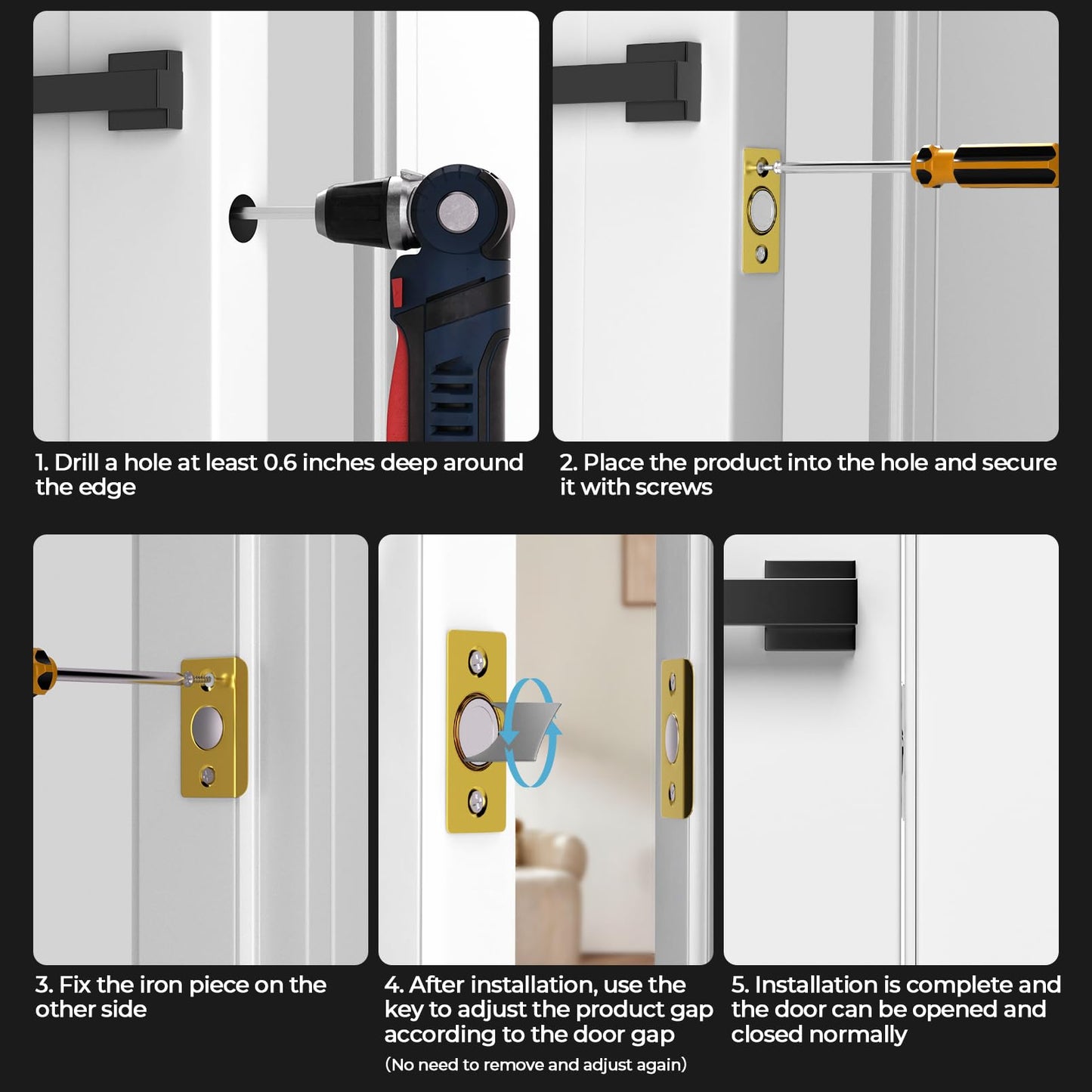 1. Drill a hole at least 0.6 inches deep around the edge

2. Place the product into the hole and secure it with screws

3. Fix the iron piece on the other side

4. After installation, use the key to adjust the product gap according to the door gap
(No need to remove and adjust again)

5. Installation is complete and the door can be opened and closed normally