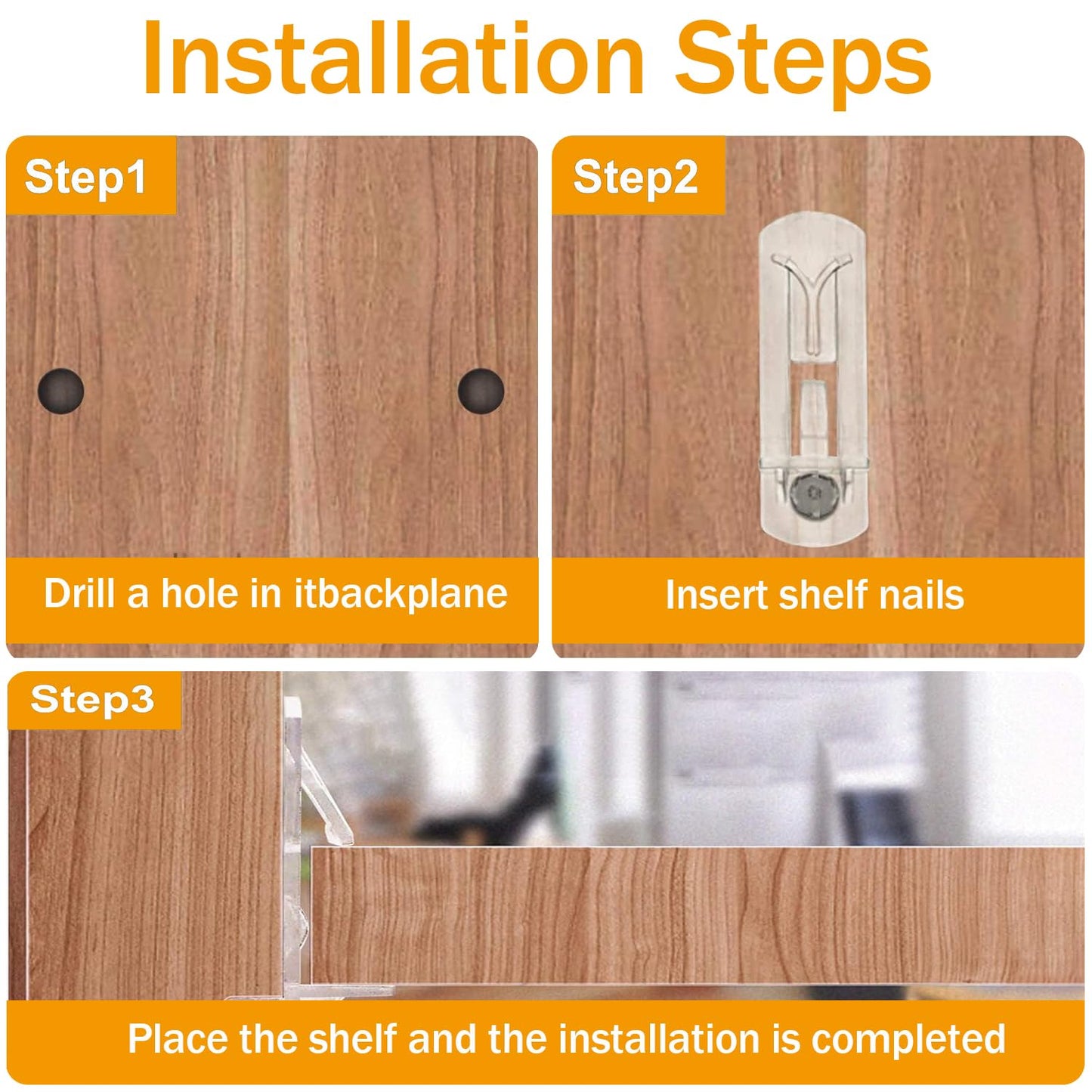 Installation Steps

Step1

Drill a hole in itbackplane

Step2

Insert shelf nails

Step3

Place the shelf and the installation is completed