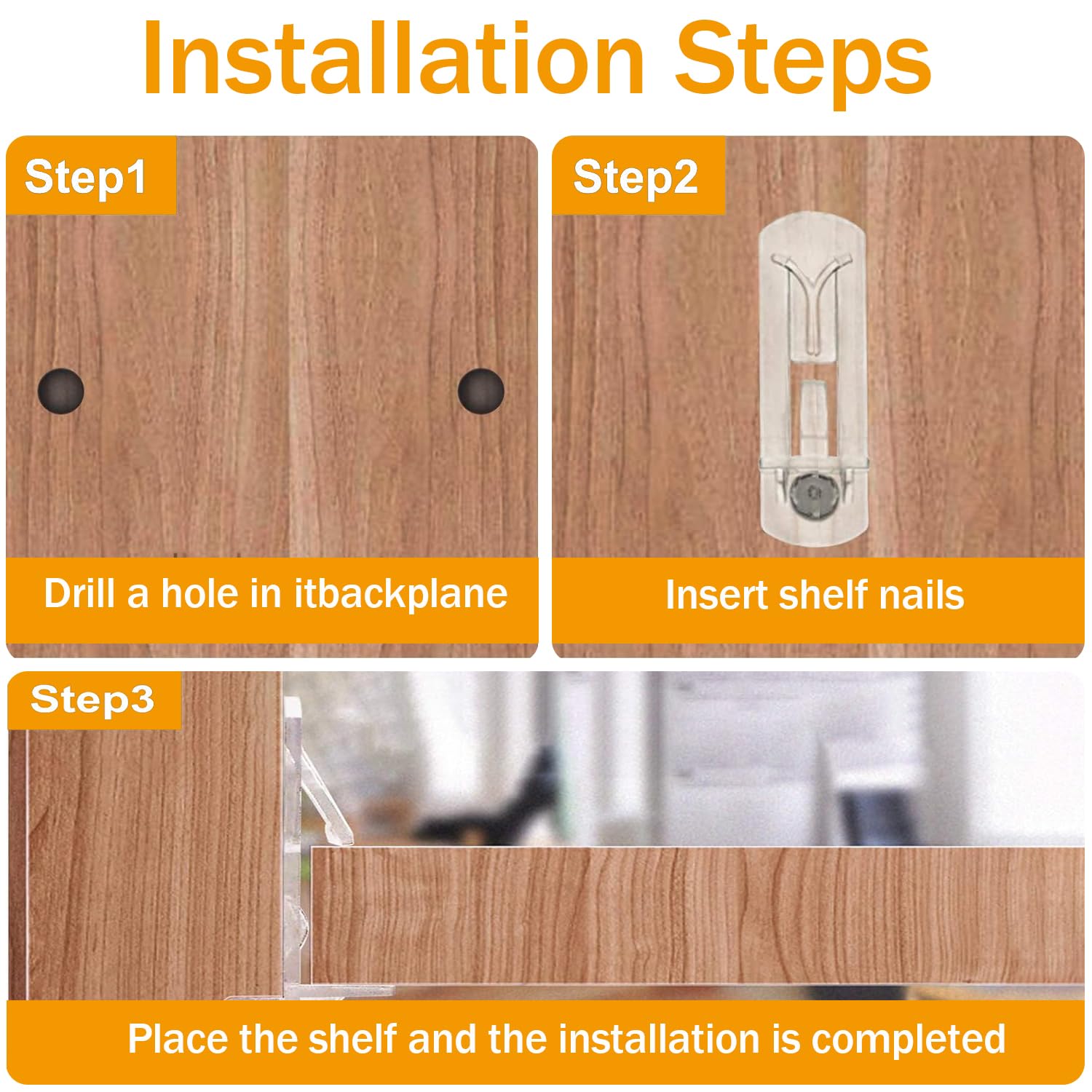 Installation Steps

Step1

Drill a hole in itbackplane

Step2

Insert shelf nails

Step3

Place the shelf and the installation is completed