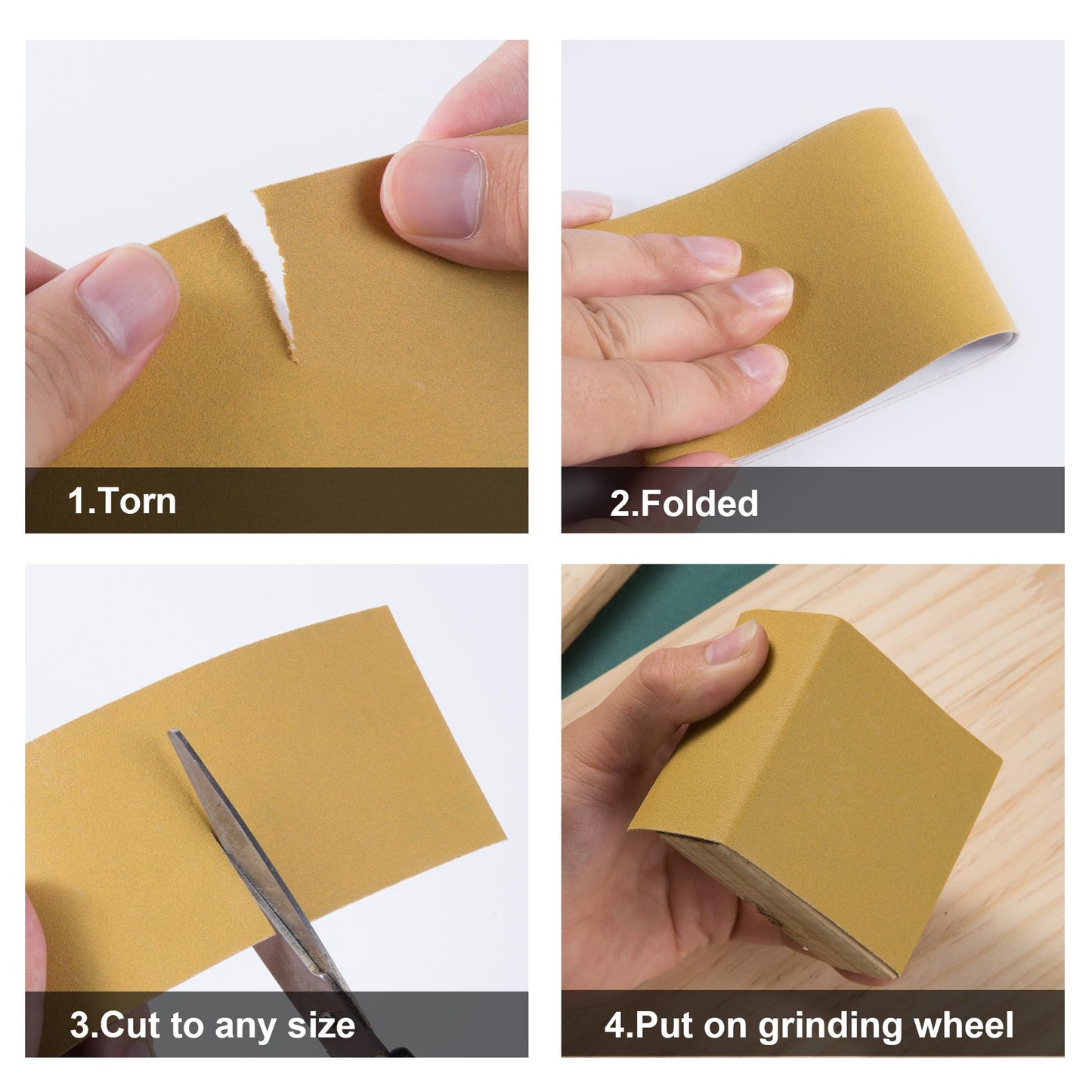 1.Torn

2.Folded

3.Cut to any size

4.Put on grinding wheel