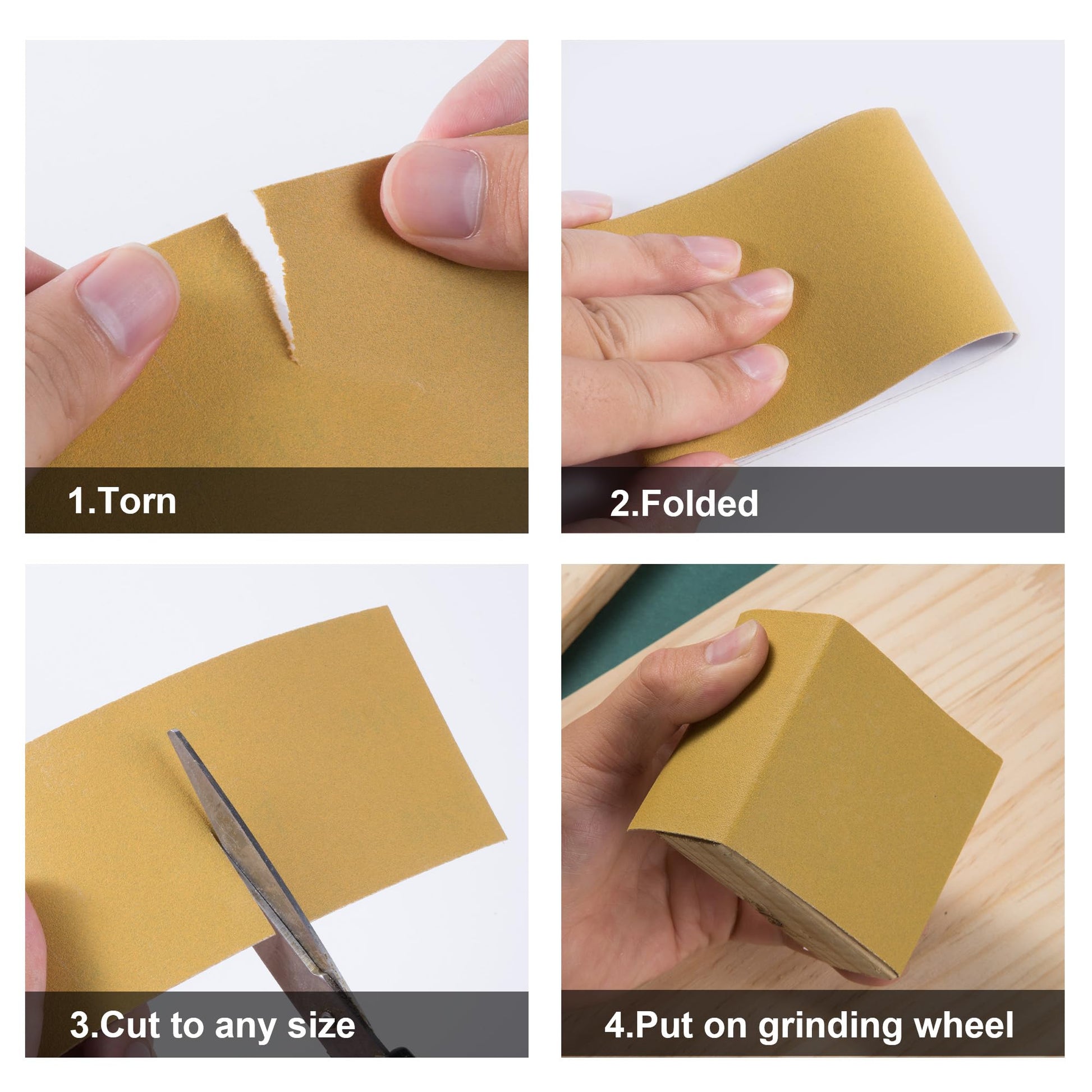 1.Torn

2.Folded

3.Cut to any size

4.Put on grinding wheel