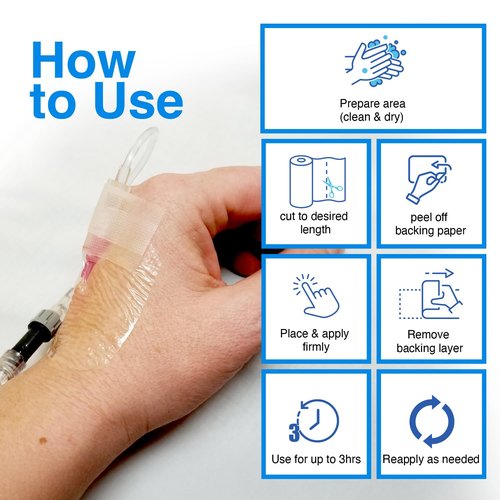 How to Use

Prepare area
(clean & dry)

cut to desired
length

peel off
backing paper

Place & apply
firmly

Remove
backing layer

3

Use for up to 3hrs

Reapply as needed