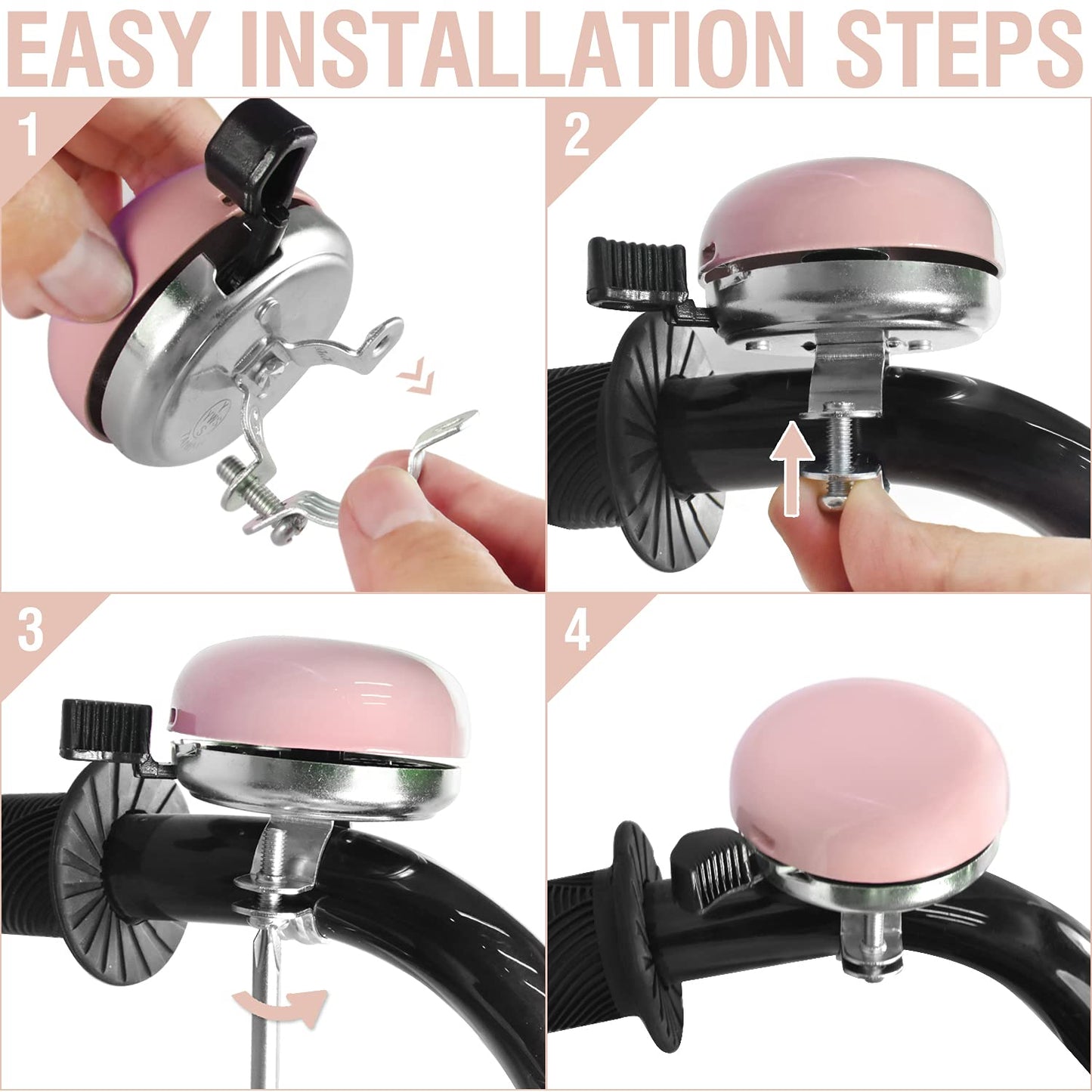 EASY INSTALLATION STEPS

1

2

3

4