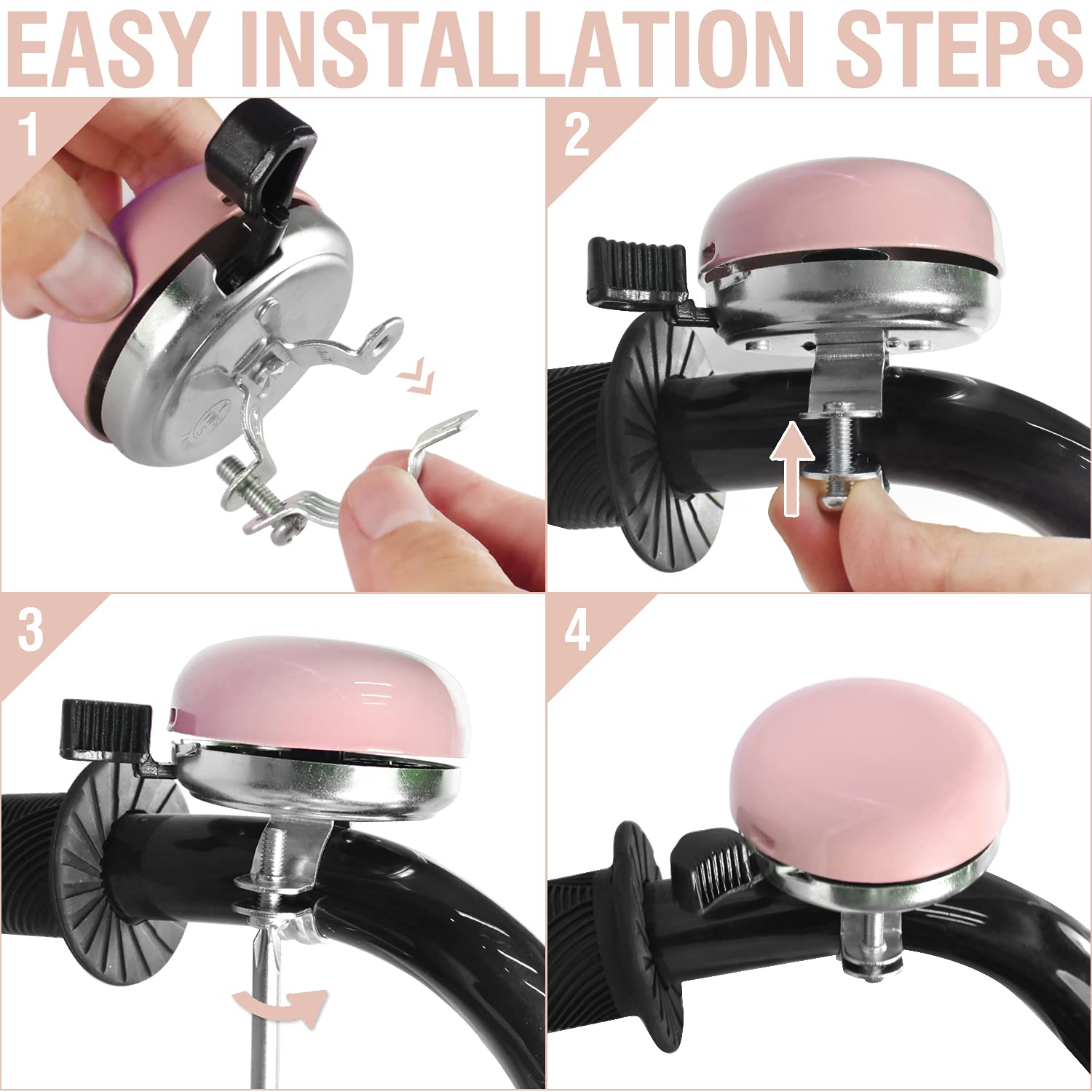 EASY INSTALLATION STEPS

1

2

3

4