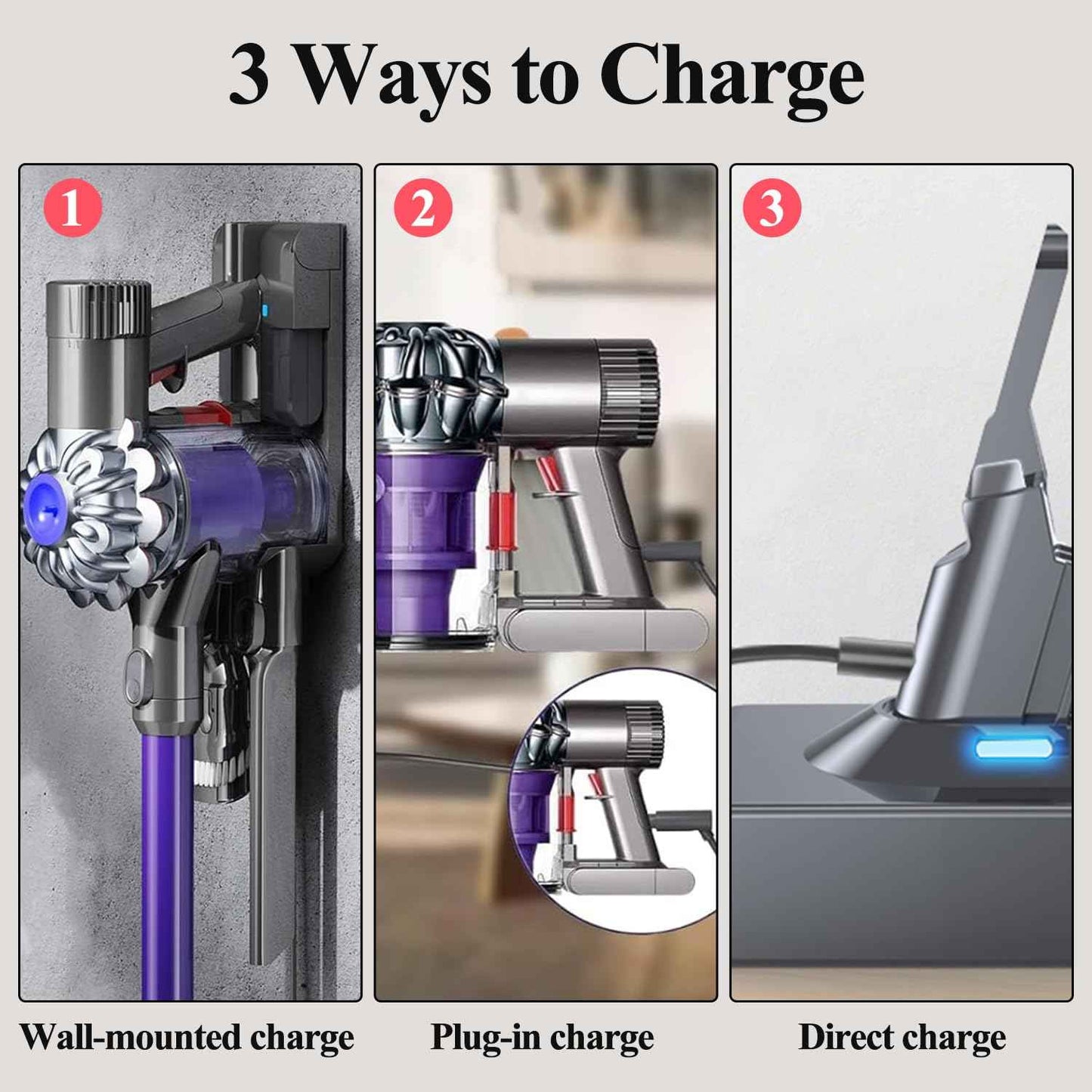 3 Ways to Charge

1

2

3

Wall-mounted charge

Plug-in charge

Direct charge