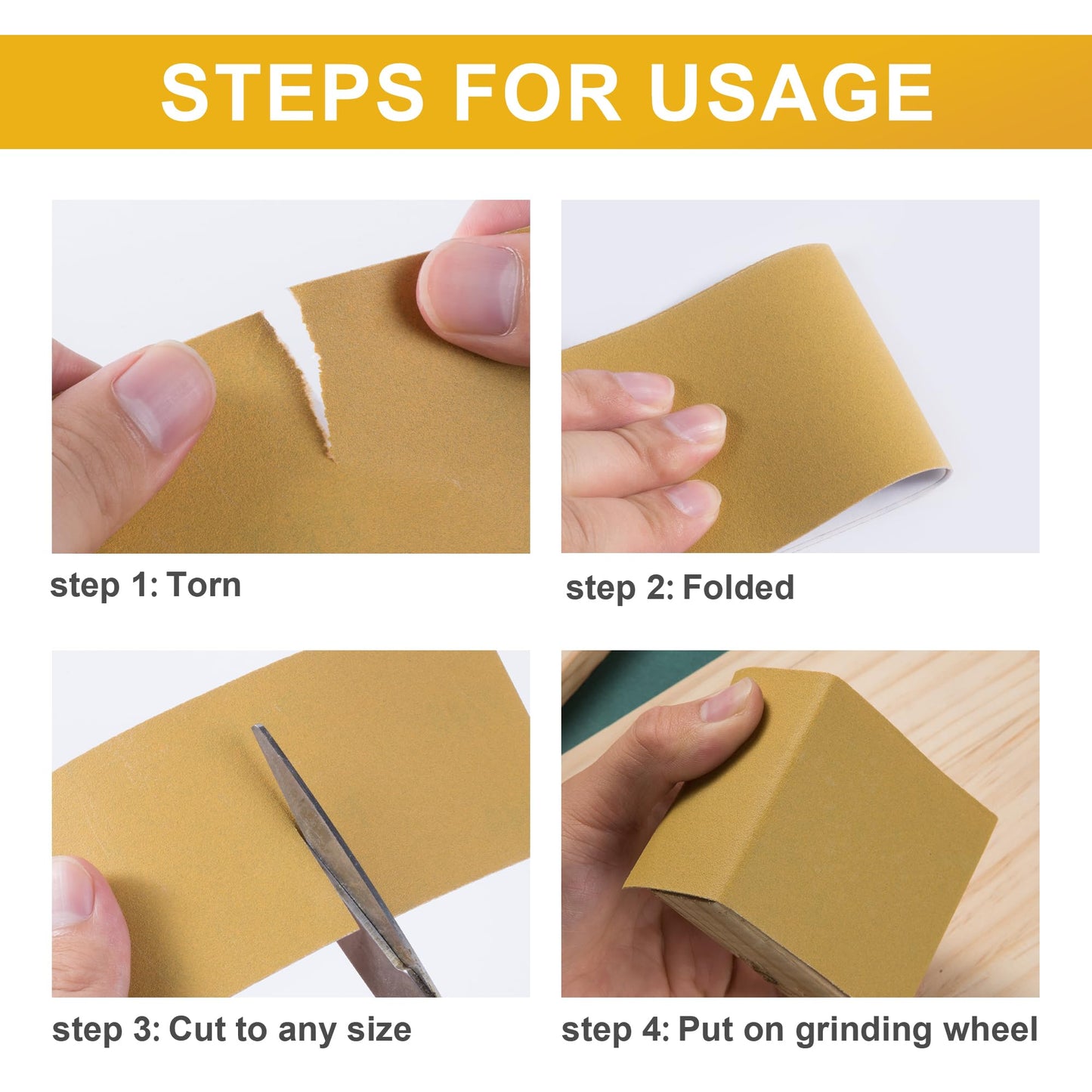 STEPS FOR USAGE

step 1: Torn

step 2: Folded

step 3: Cut to any size

step 4: Put on grinding wheel