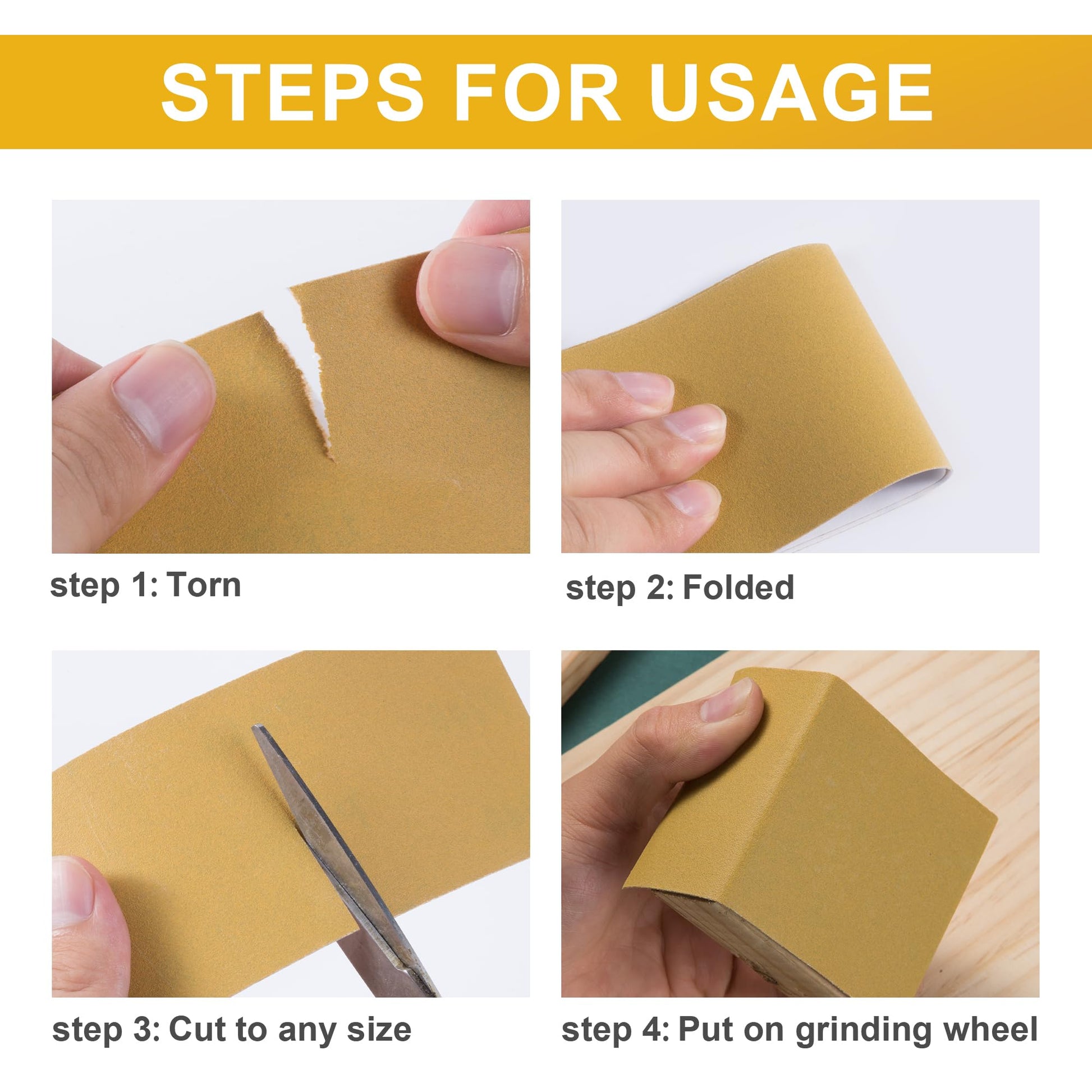 STEPS FOR USAGE

step 1: Torn

step 2: Folded

step 3: Cut to any size

step 4: Put on grinding wheel