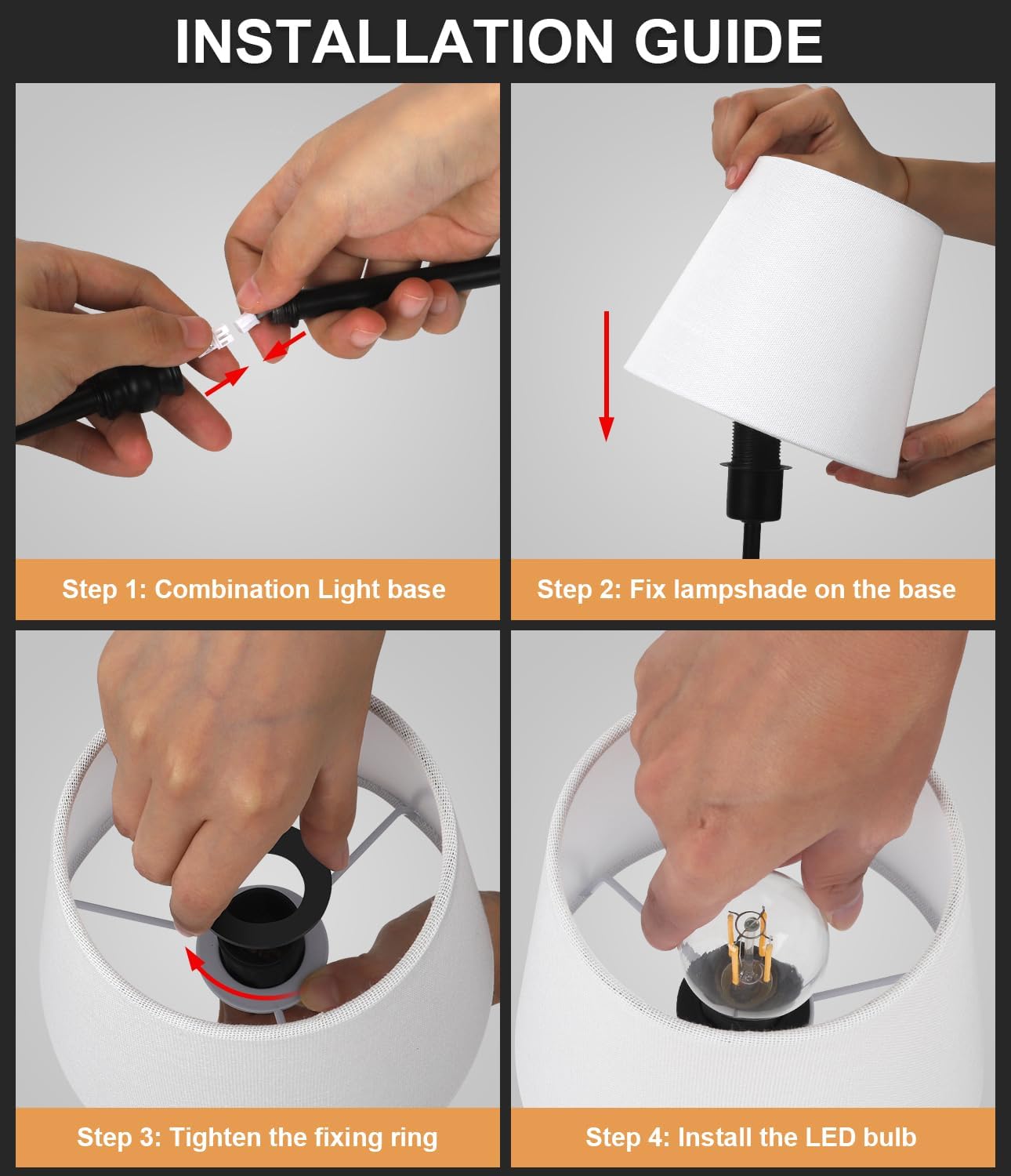 INSTALLATION GUIDE

Step 1: Combination Light base

Step 2: Fix lampshade on the base

Step 3: Tighten the fixing ring

Step 4: Install the LED bulb