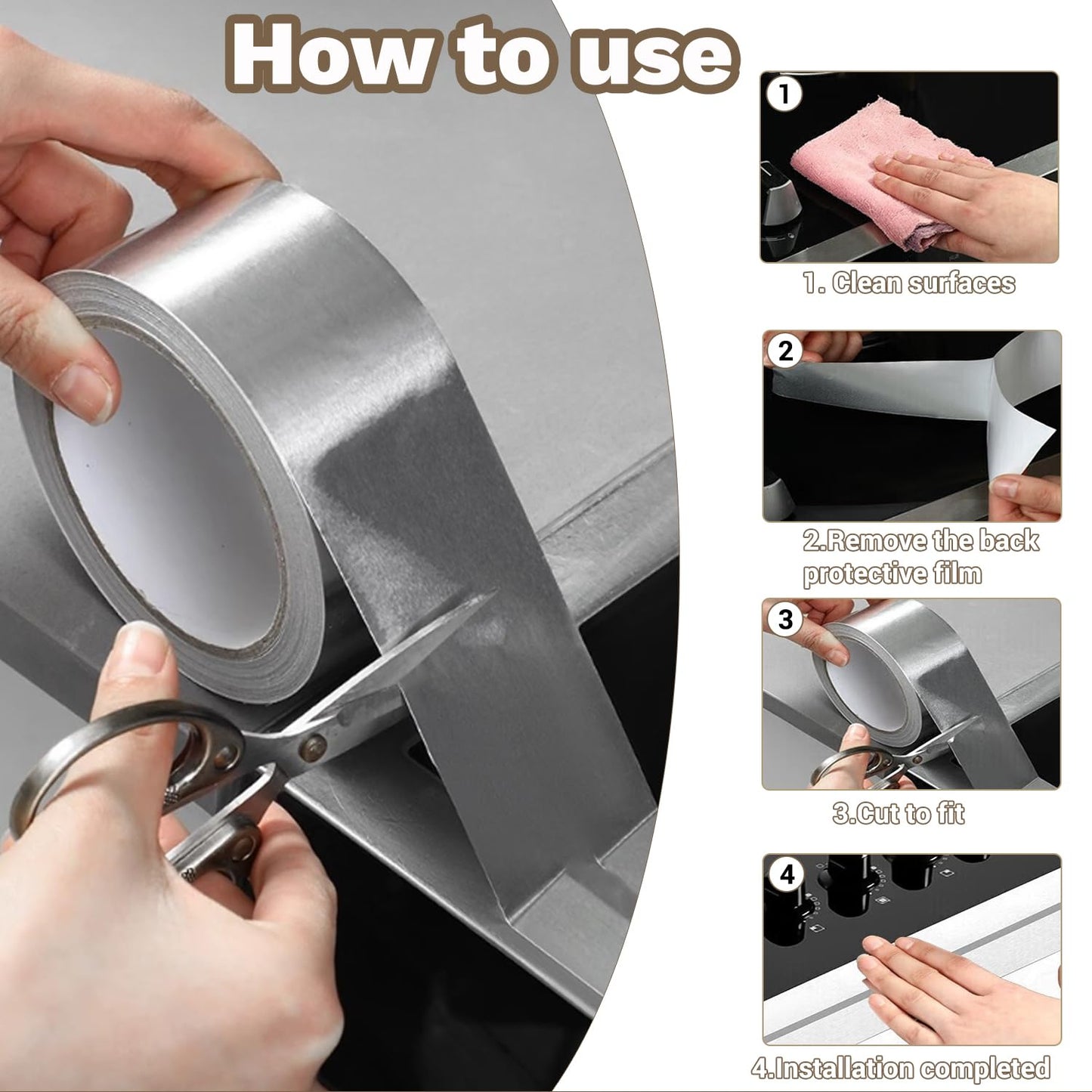 How to use

1

1. Clean surfaces

2

2.Remove the back protective film

3

3.Cut to fit

4

4.Installation completed