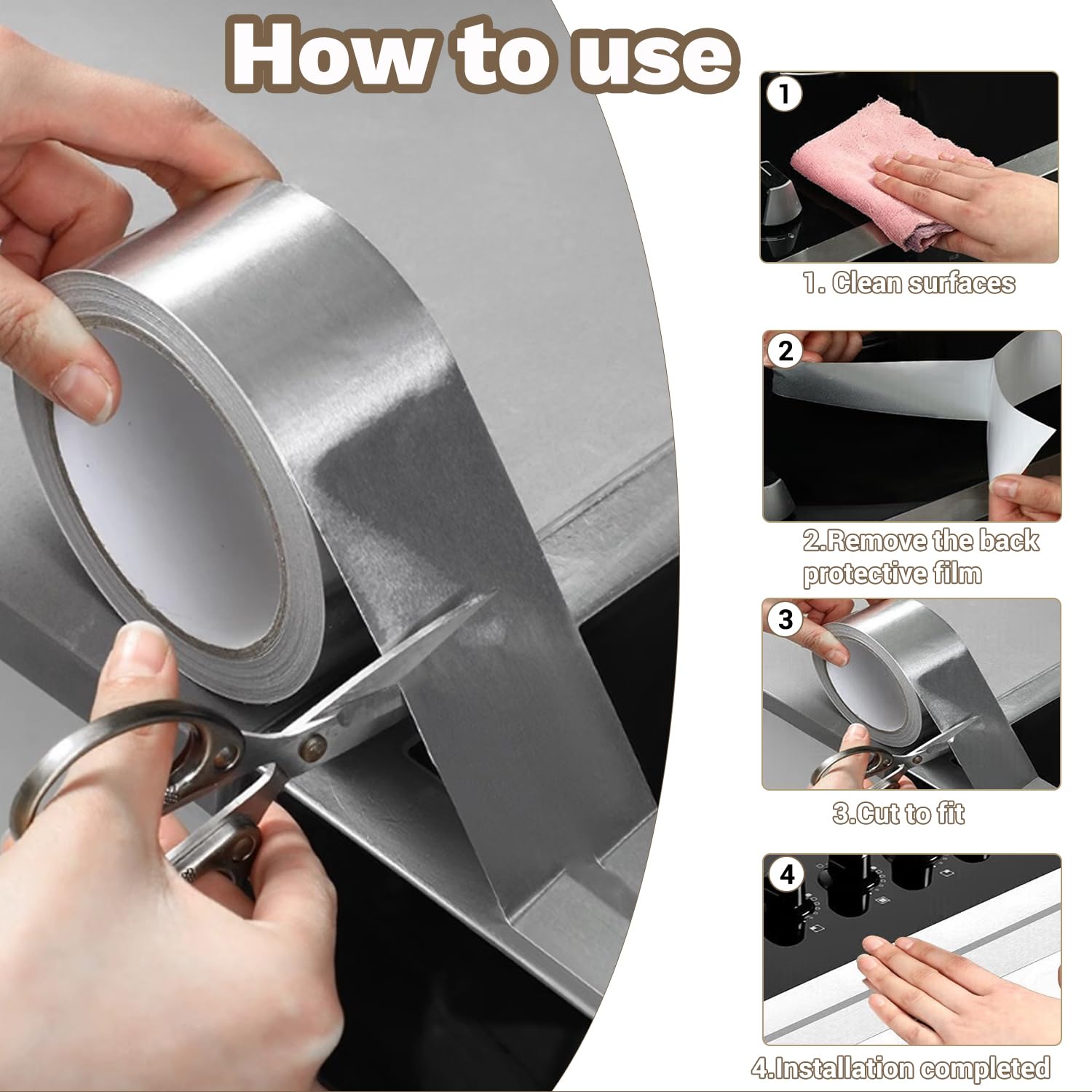 How to use

1

1. Clean surfaces

2

2.Remove the back protective film

3

3.Cut to fit

4

4.Installation completed