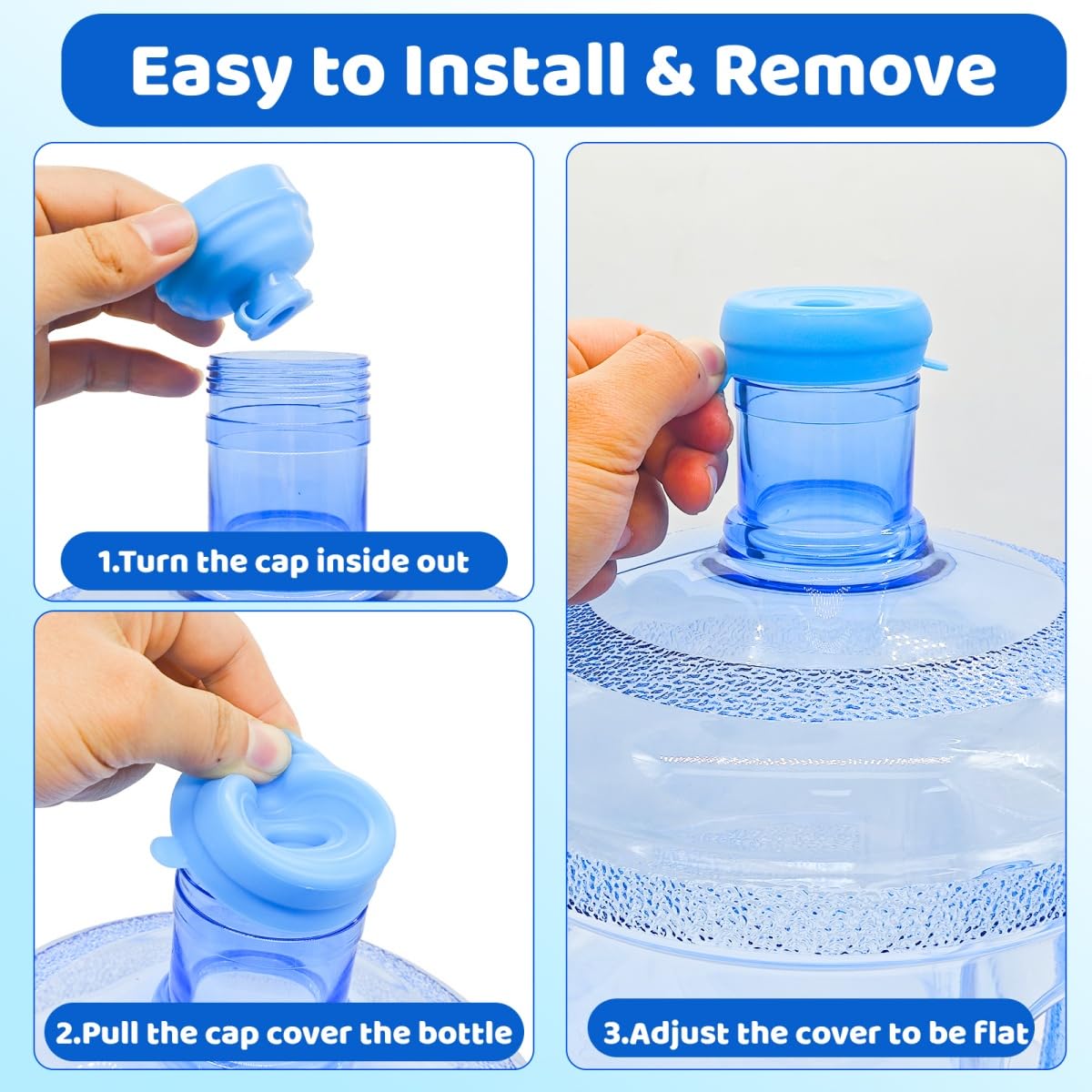 Easy to Install & Remove

1.Turn the cap inside out

2.Pull the cap cover the bottle

3.Adjust the cover to be flat