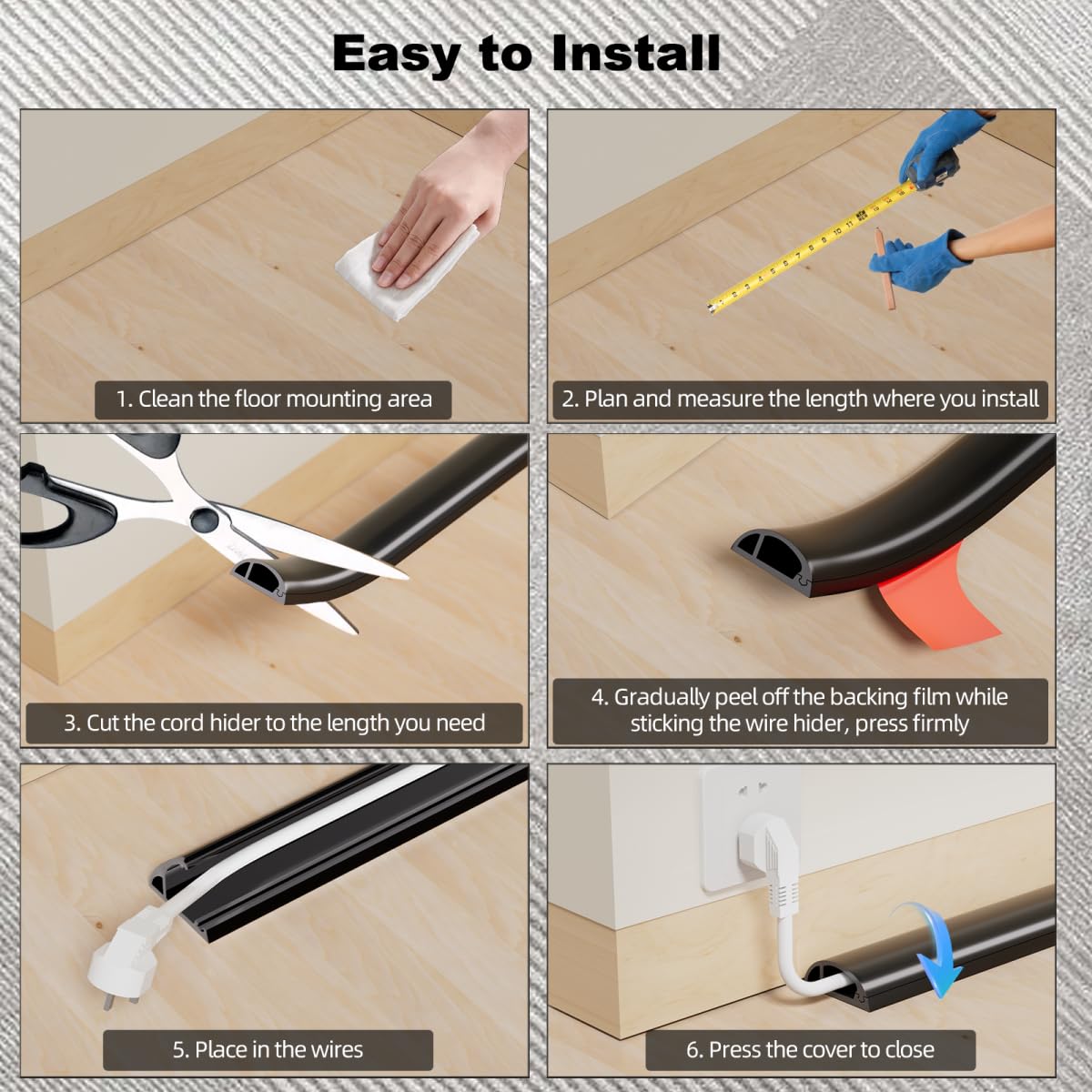 Easy to Install

1. Clean the floor mounting area

2. Plan and measure the length where you install

3. Cut the cord hider to the length you need

4. Gradually peel off the backing film while sticking the wire hider, press firmly

5. Place in the wires

6. Press the cover to close