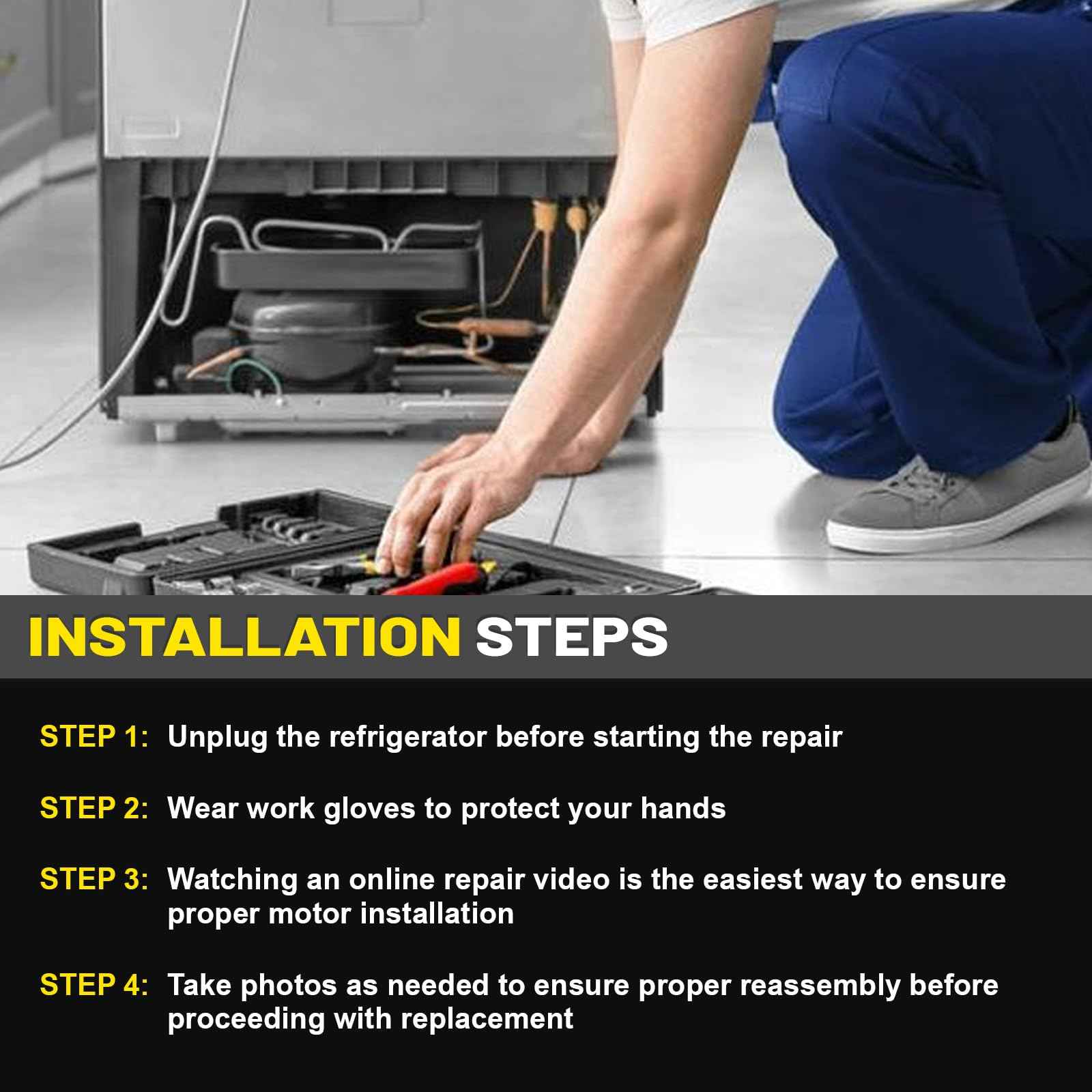 INSTALLATION STEPS

STEP 1: Unplug the refrigerator before starting the repair

STEP 2: Wear work gloves to protect your hands

STEP 3: Watching an online repair video is the easiest way to ensure proper motor installation

STEP 4: Take photos as needed to ensure proper reassembly before proceeding with replacement