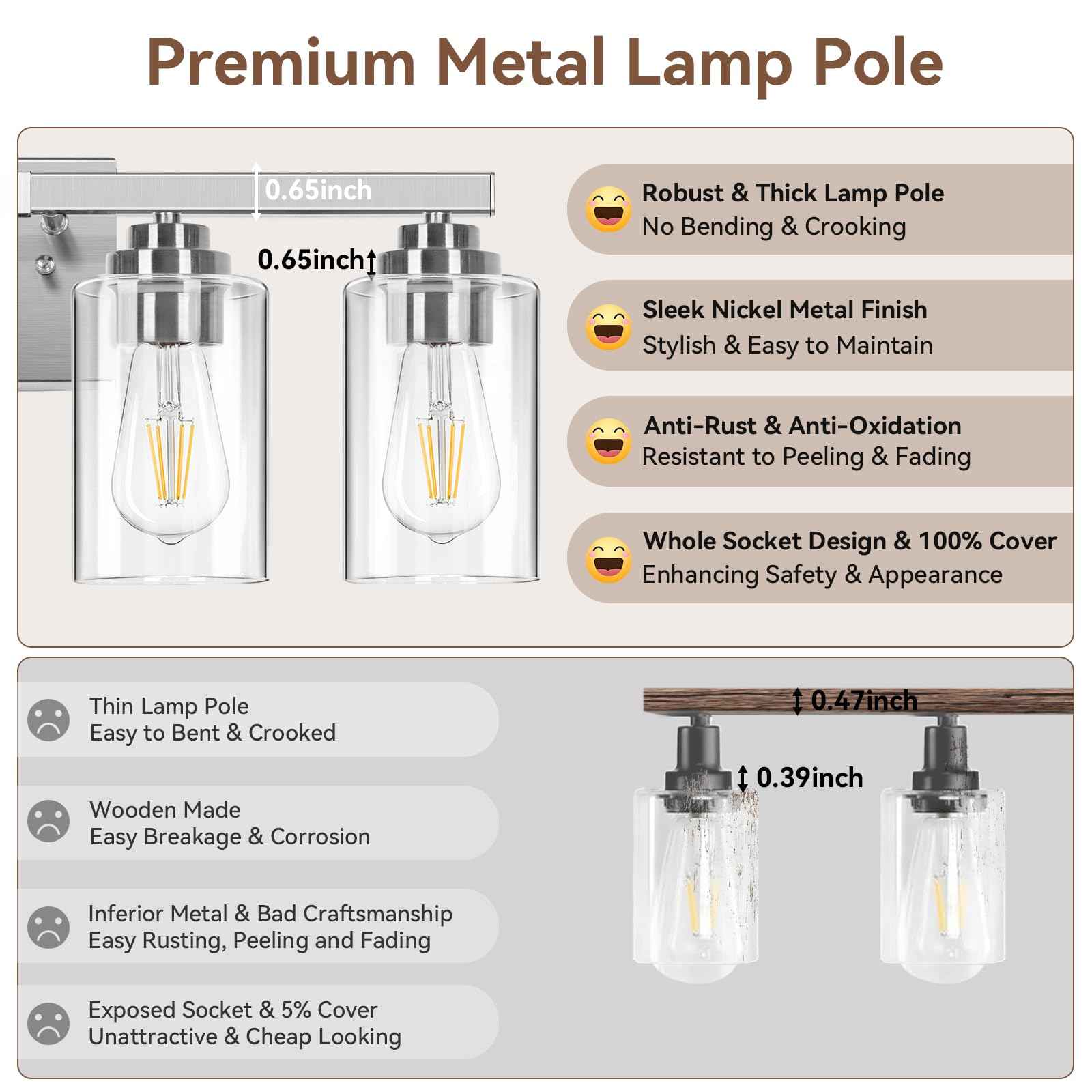 Premium Metal Lamp Pole

0.65inch

0.65inch

Robust & Thick Lamp Pole
No Bending & Crooking

Sleek Nickel Metal Finish
Stylish & Easy to Maintain

Anti-Rust & Anti-Oxidation
Resistant to Peeling & Fading

Whole Socket Design & 100% Cover
Enhancing Safety & Appearance

Thin Lamp Pole
Easy to Bent & Crooked

Wooden Made
Easy Breakage & Corrosion

Inferior Metal & Bad Craftsmanship
Easy Rusting, Peeling and Fading

Exposed Socket & 5% Cover
Unattractive & Cheap Looking

0.47inch

0.39inch