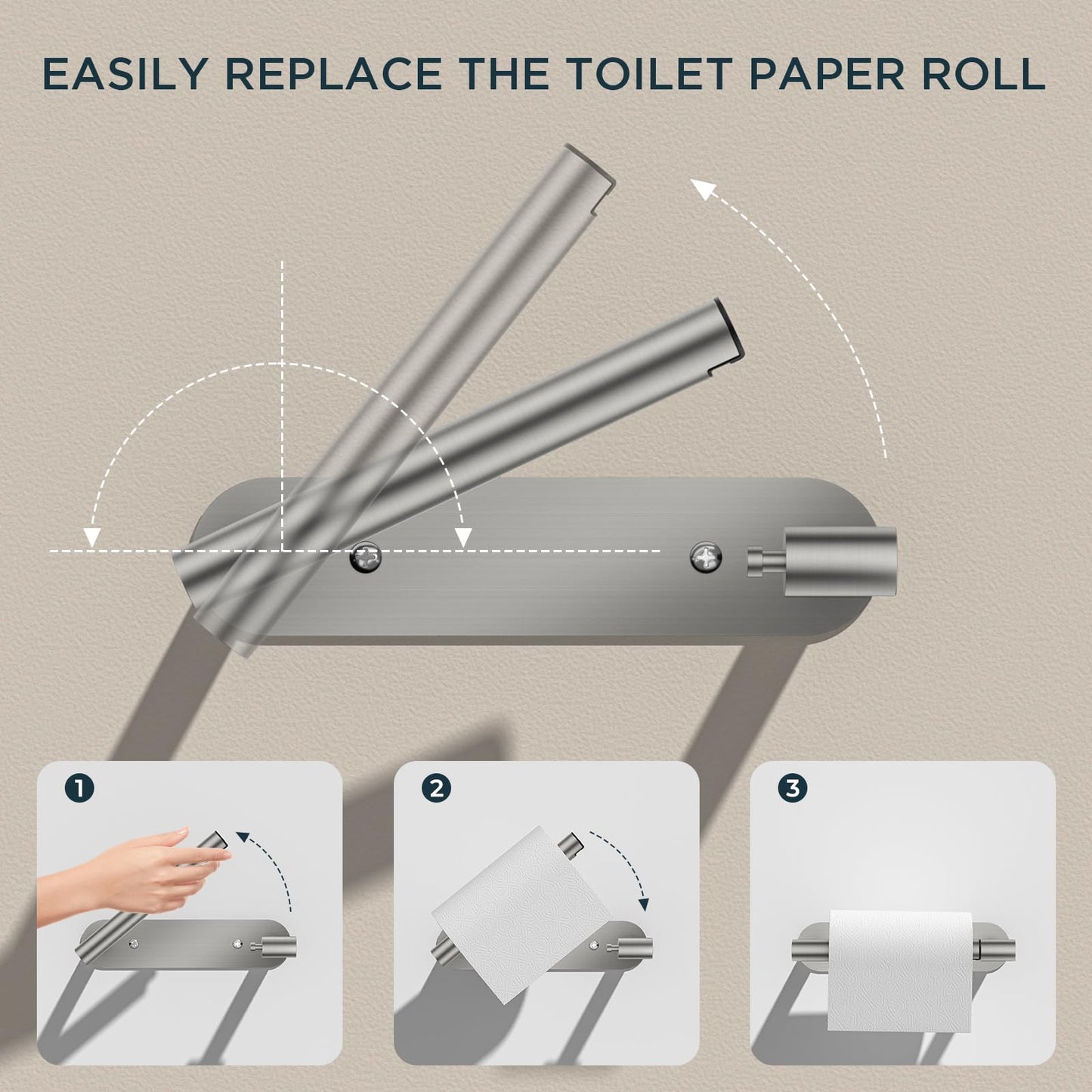 EASILY REPLACE THE TOILET PAPER ROLL

1

2

3