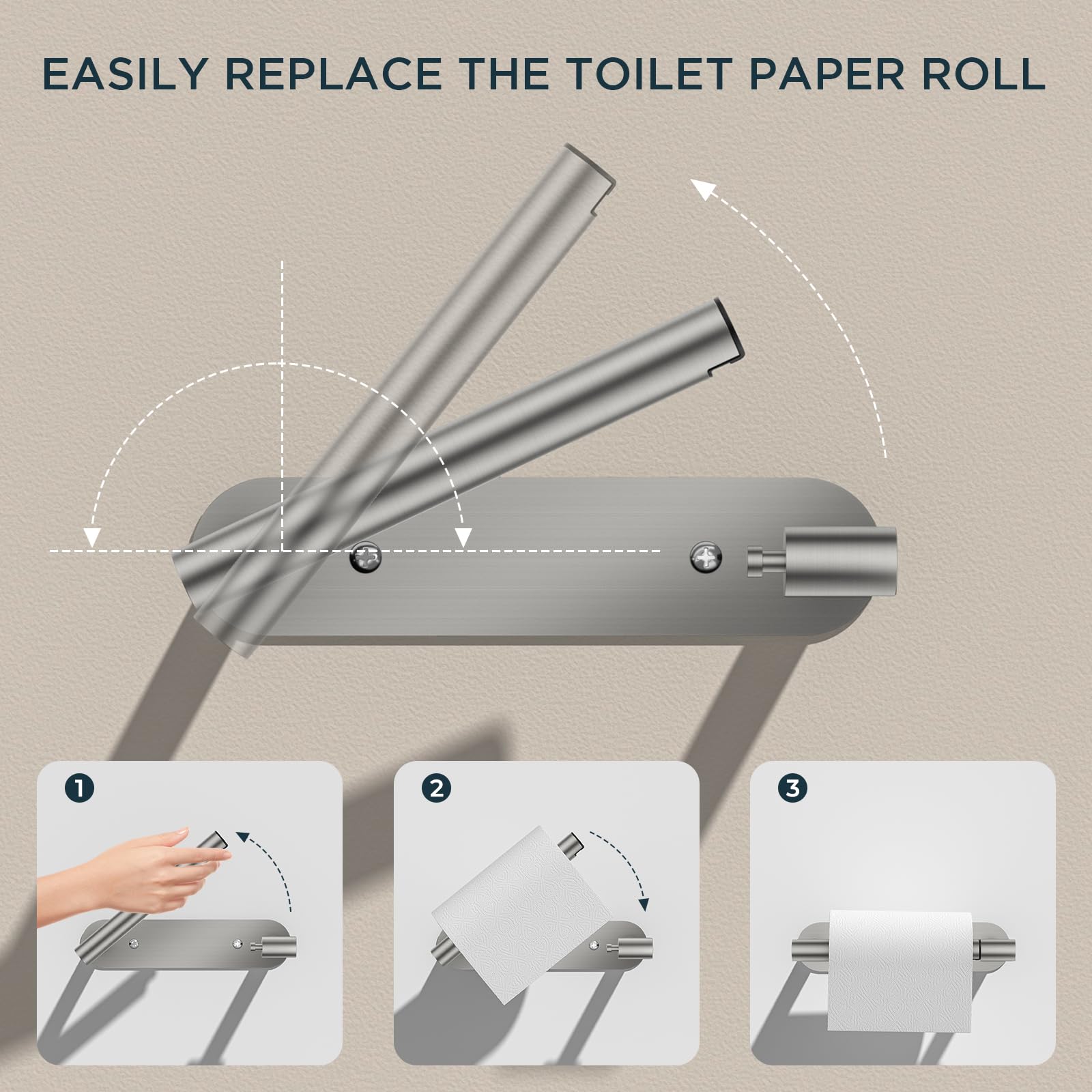 EASILY REPLACE THE TOILET PAPER ROLL

1

2

3