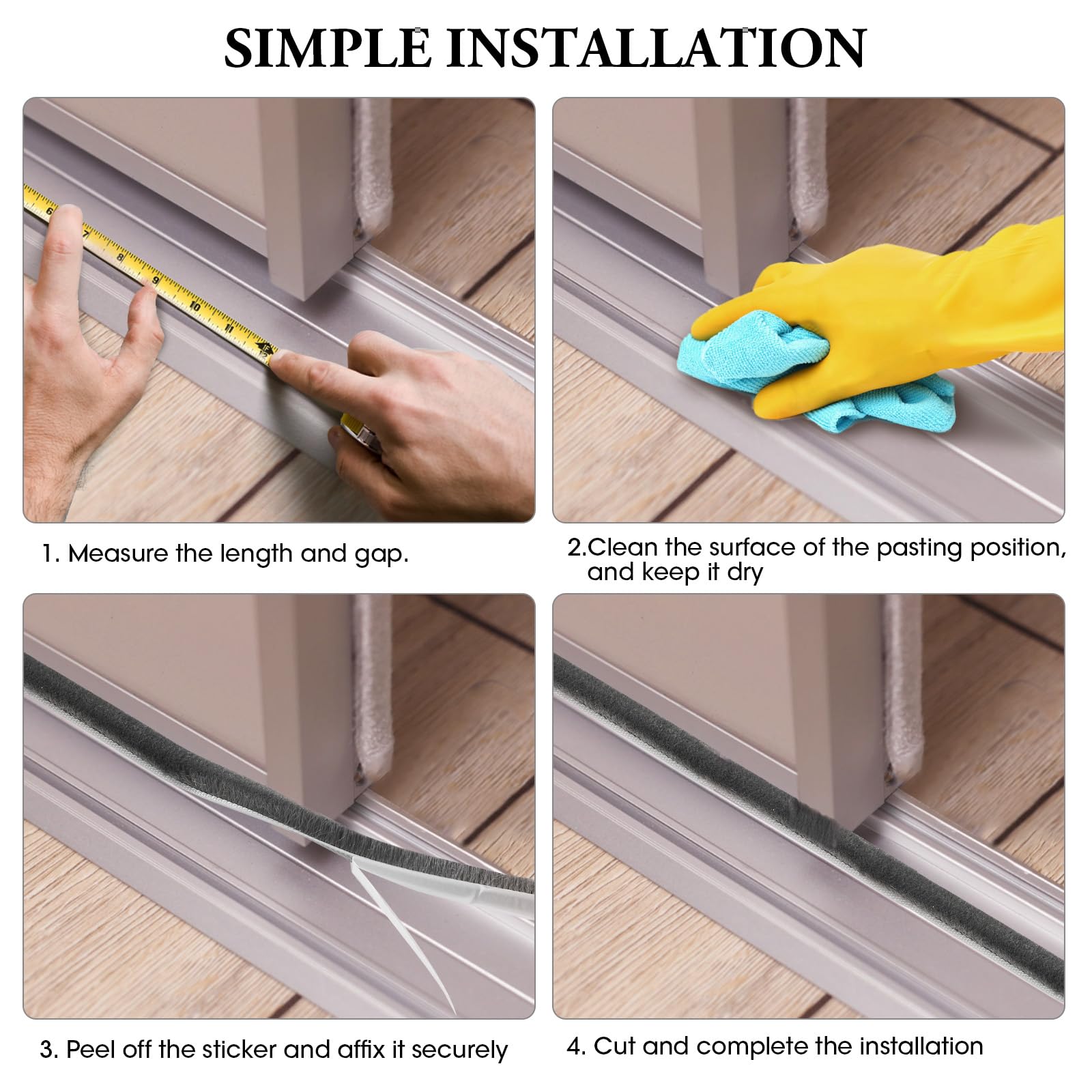 SIMPLE INSTALLATION

6 7 8 9 10 11 12

1. Measure the length and gap.

2.Clean the surface of the pasting position, and keep it dry

3. Peel off the sticker and affix it securely

4. Cut and complete the installation