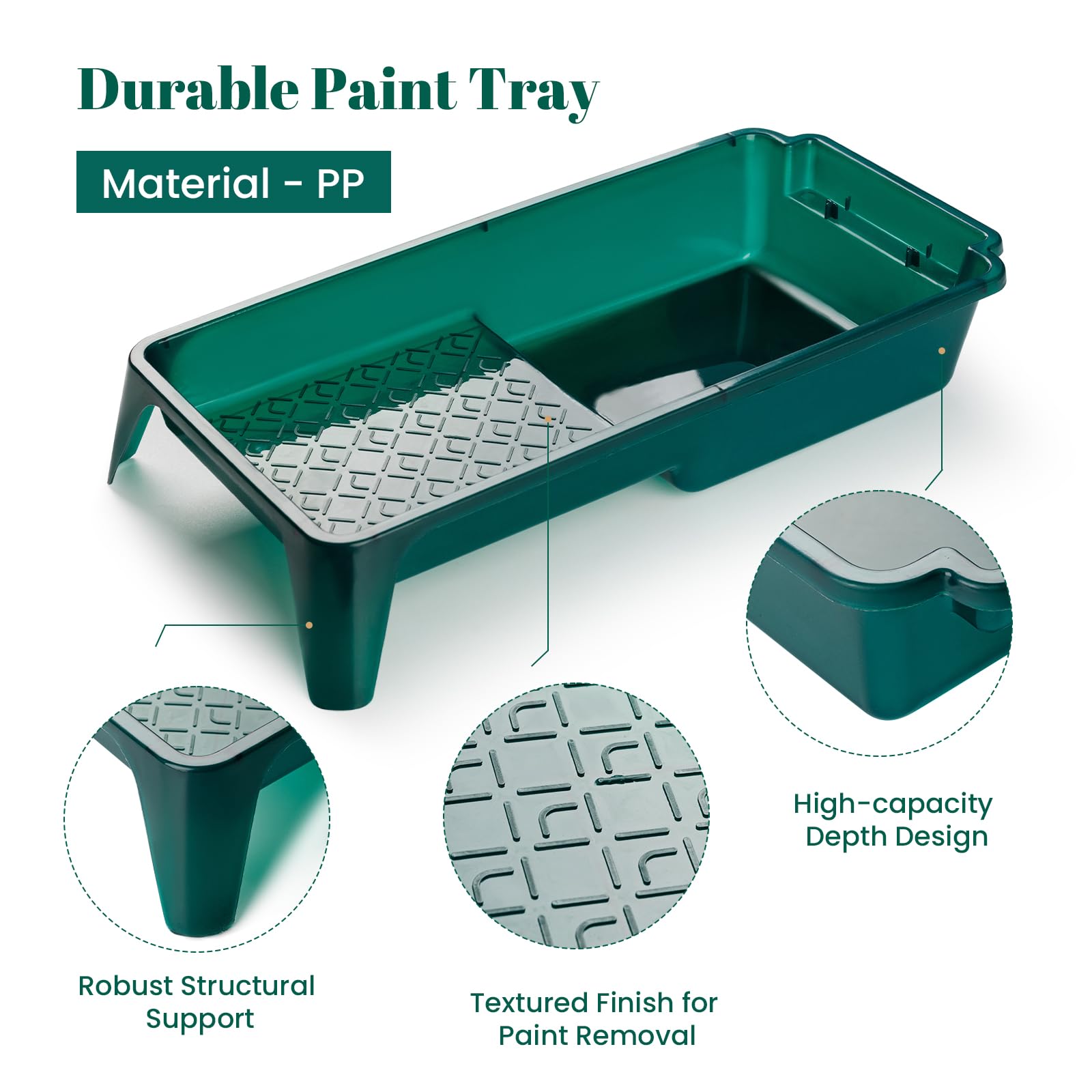 Durable Paint Tray

Material - PP

High-capacity Depth Design

Robust Structural Support

Textured Finish for Paint Removal