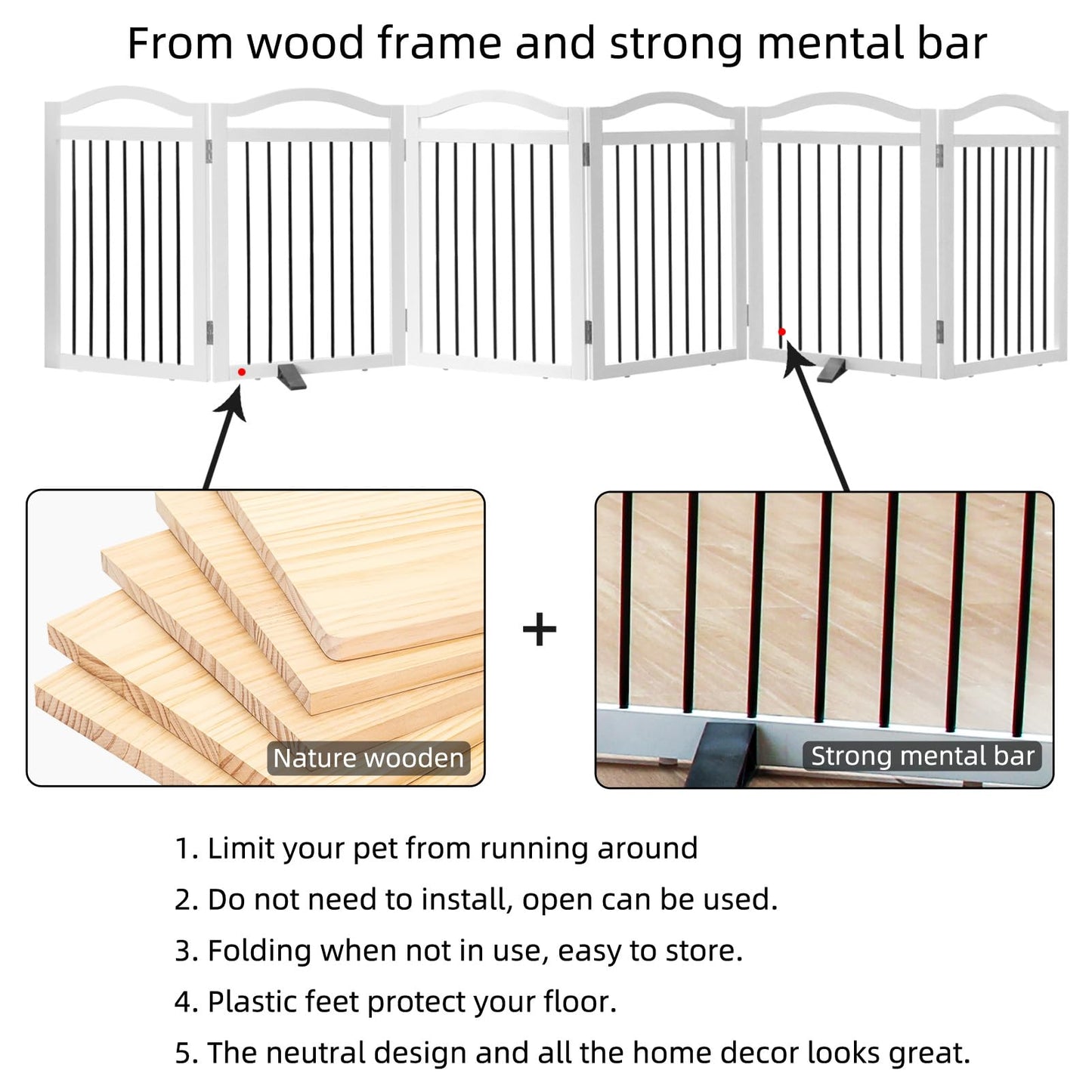 From wood frame and strong mental bar

Nature wooden

+

Strong mental bar

1. Limit your pet from running around
2. Do not need to install, open can be used.
3. Folding when not in use, easy to store.
4. Plastic feet protect your floor.
5. The neutral design and all the home decor looks great.