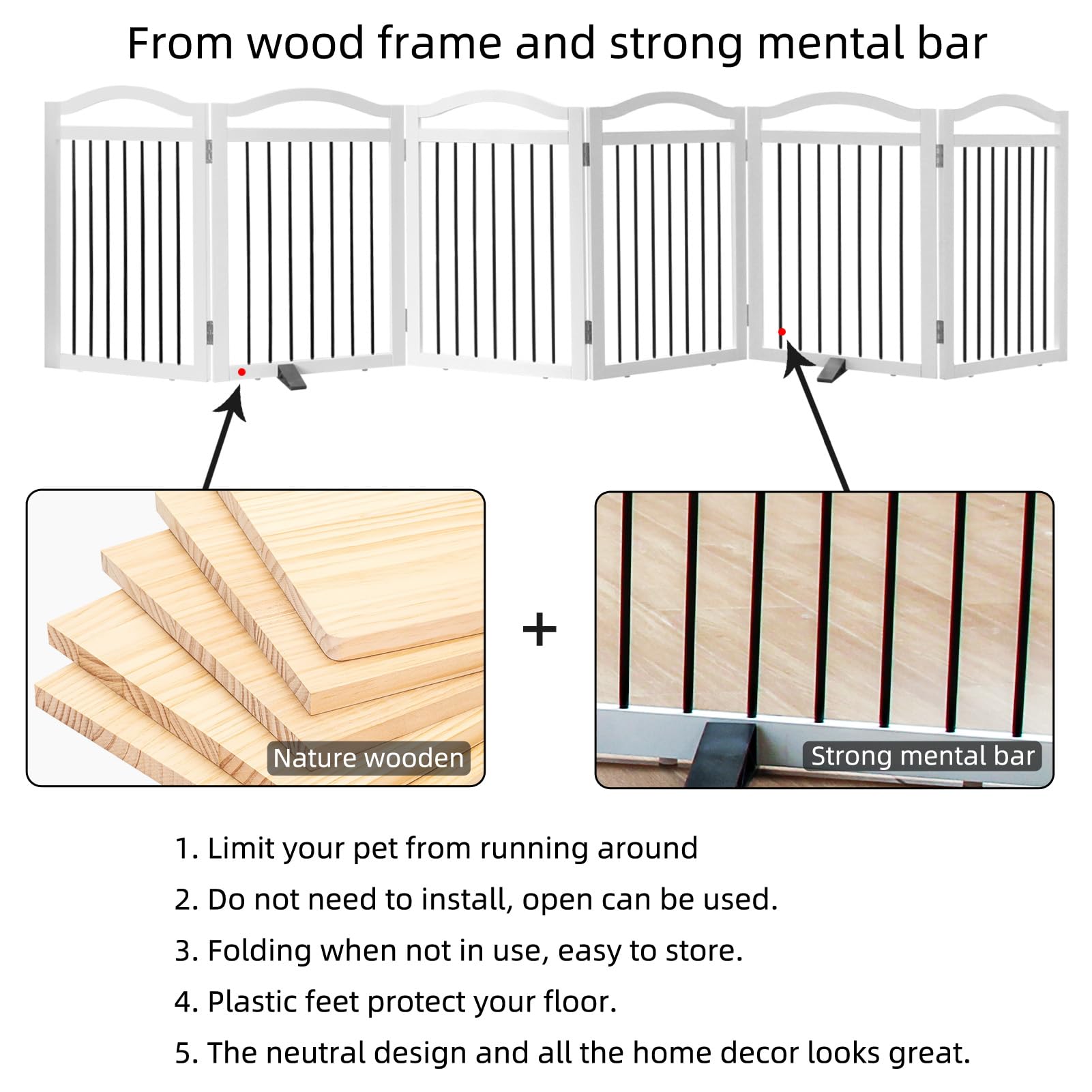 From wood frame and strong mental bar

Nature wooden

+

Strong mental bar

1. Limit your pet from running around

2. Do not need to install, open can be used.

3. Folding when not in use, easy to store.

4. Plastic feet protect your floor.

5. The neutral design and all the home decor looks great.