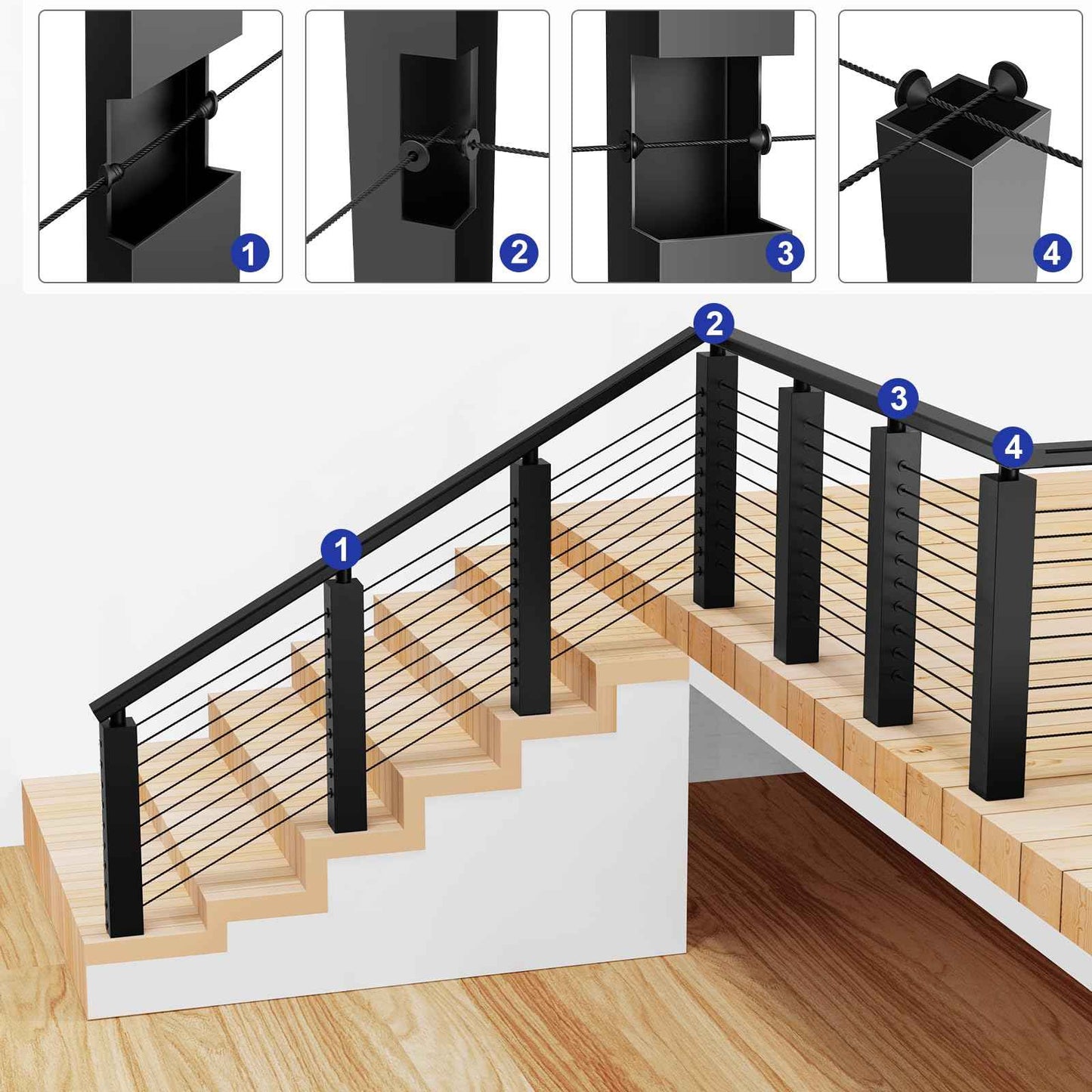 1
2
3
4
2
3
4
1