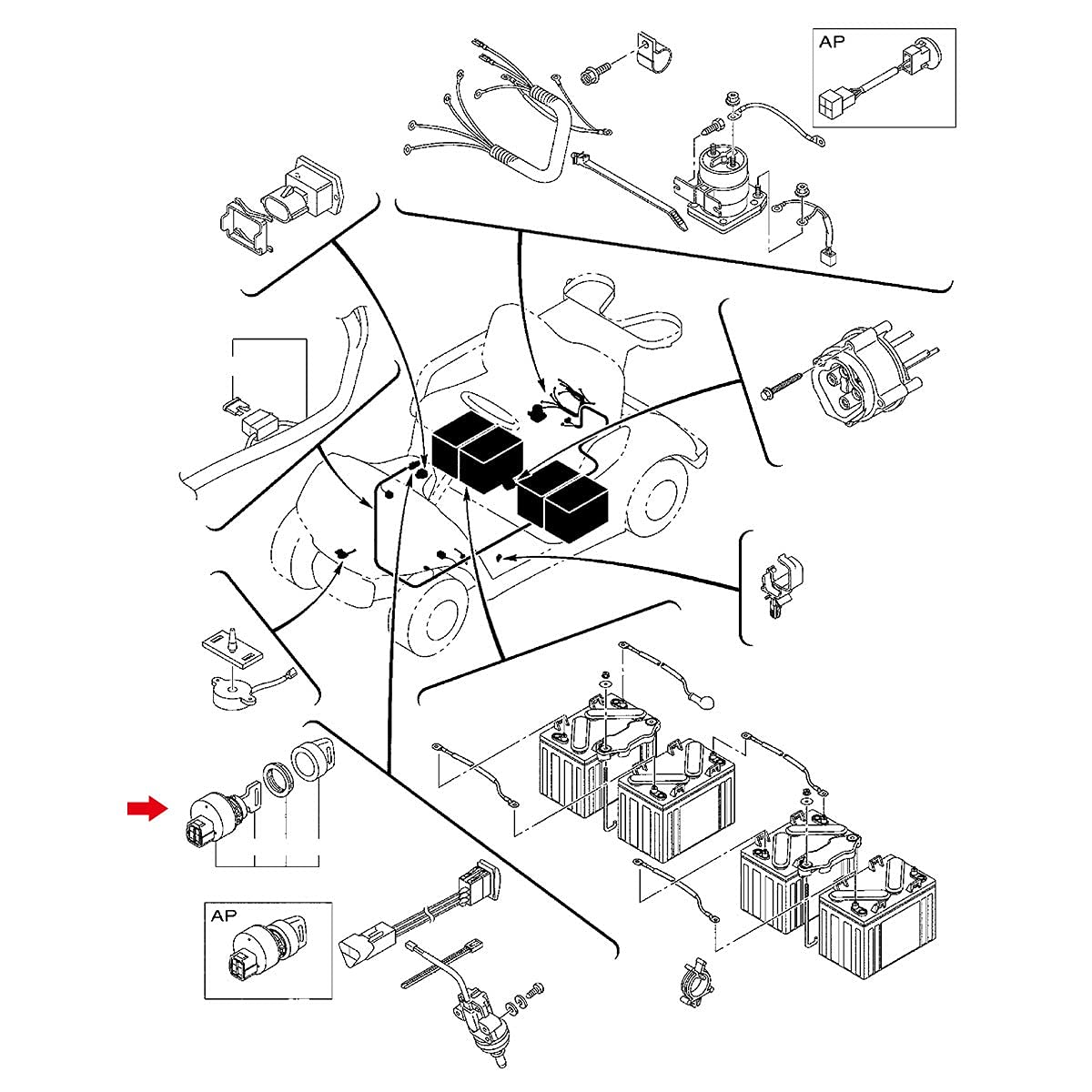 AP

AP