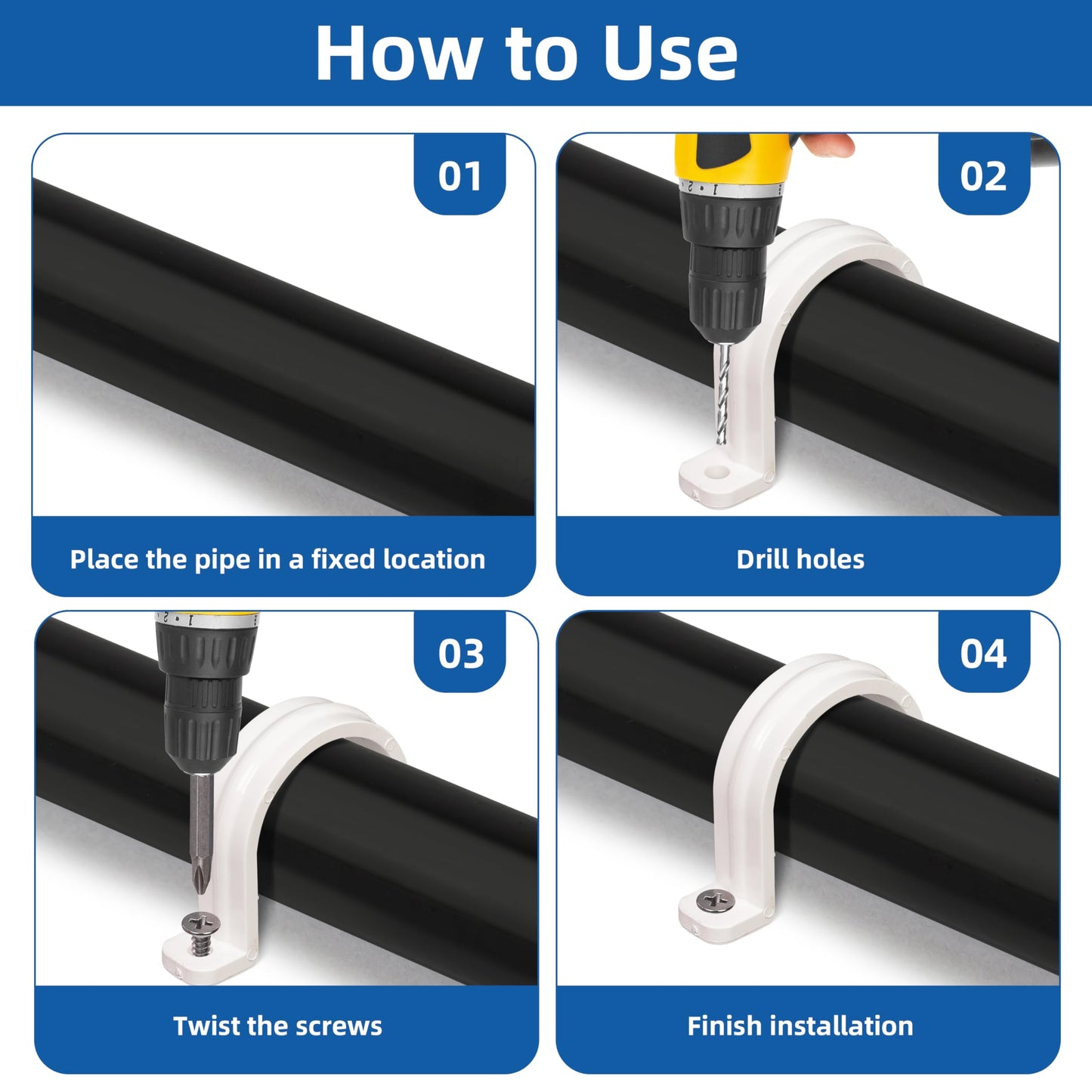 How to Use

01

Place the pipe in a fixed location

02

Drill holes

03

Twist the screws

04

Finish installation