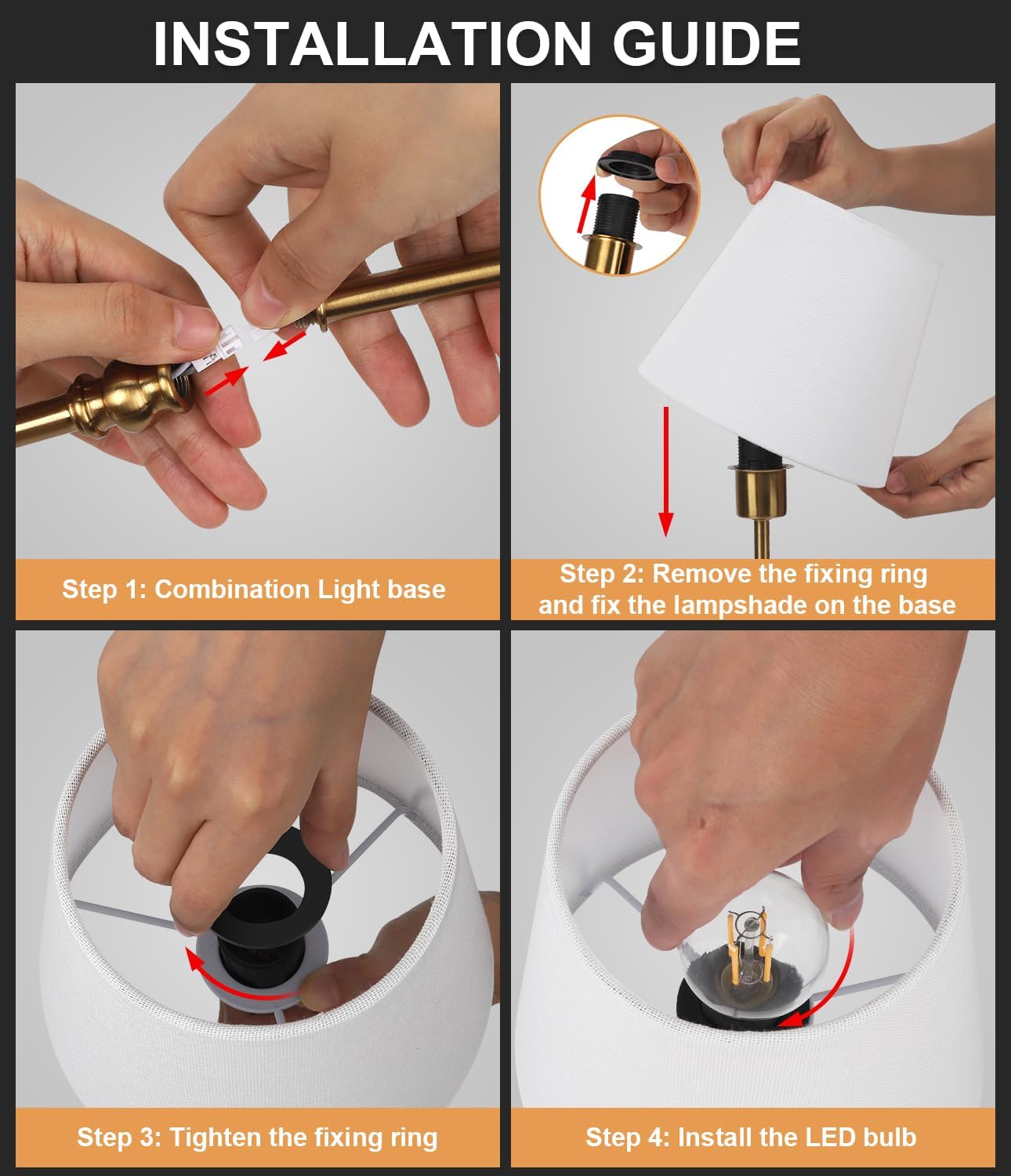 INSTALLATION GUIDE

Step 1: Combination Light base

Step 2: Remove the fixing ring and fix the lampshade on the base

Step 3: Tighten the fixing ring

Step 4: Install the LED bulb