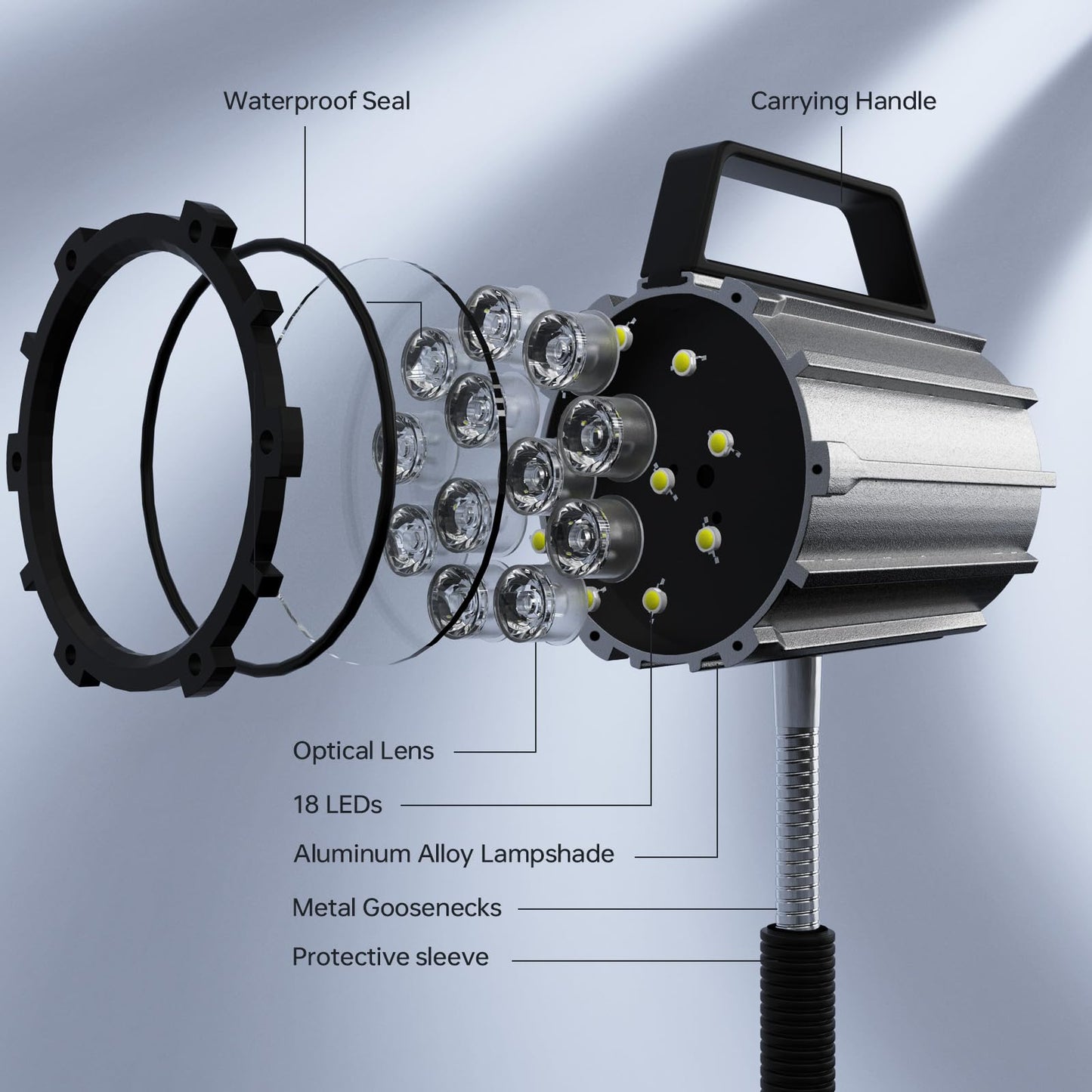 Waterproof Seal

Carrying Handle

Optical Lens

18 LEDs

Aluminum Alloy Lampshade

Metal Goosenecks

Protective sleeve