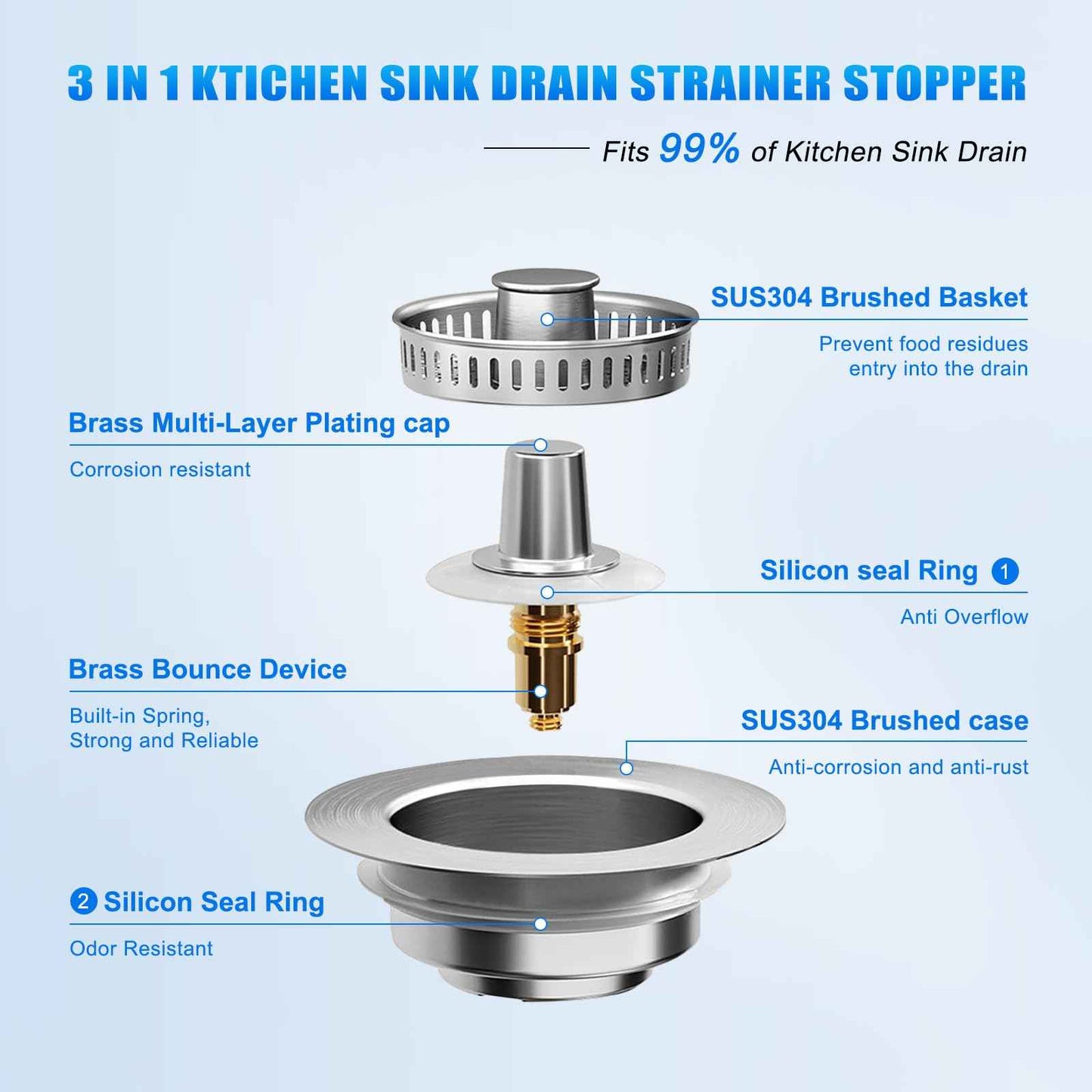 3 IN 1 KTICHEN SINK DRAIN STRAINER STOPPER

Fits 99% of Kitchen Sink Drain

SUS304 Brushed Basket

Prevent food residues entry into the drain

Brass Multi-Layer Plating cap

Corrosion resistant

Silicon seal Ring 1

Anti Overflow

Brass Bounce Device

Built-in Spring, Strong and Reliable

SUS304 Brushed case

Anti-corrosion and anti-rust

2 Silicon Seal Ring

Odor Resistant