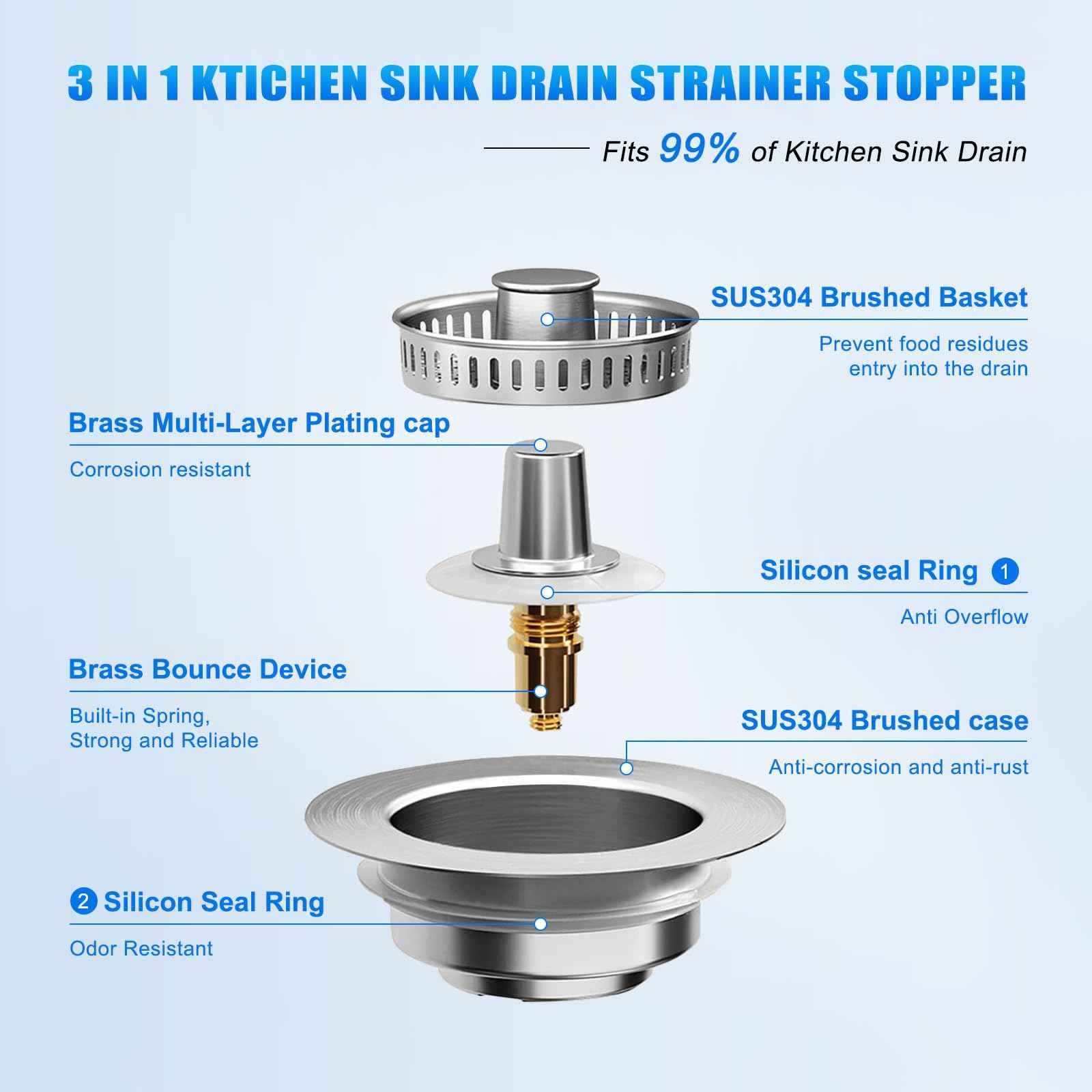 3 IN 1 KTICHEN SINK DRAIN STRAINER STOPPER

Fits 99% of Kitchen Sink Drain

SUS304 Brushed Basket

Prevent food residues entry into the drain

Brass Multi-Layer Plating cap

Corrosion resistant

Silicon seal Ring 1

Anti Overflow

Brass Bounce Device

Built-in Spring, Strong and Reliable

SUS304 Brushed case

Anti-corrosion and anti-rust

2 Silicon Seal Ring

Odor Resistant