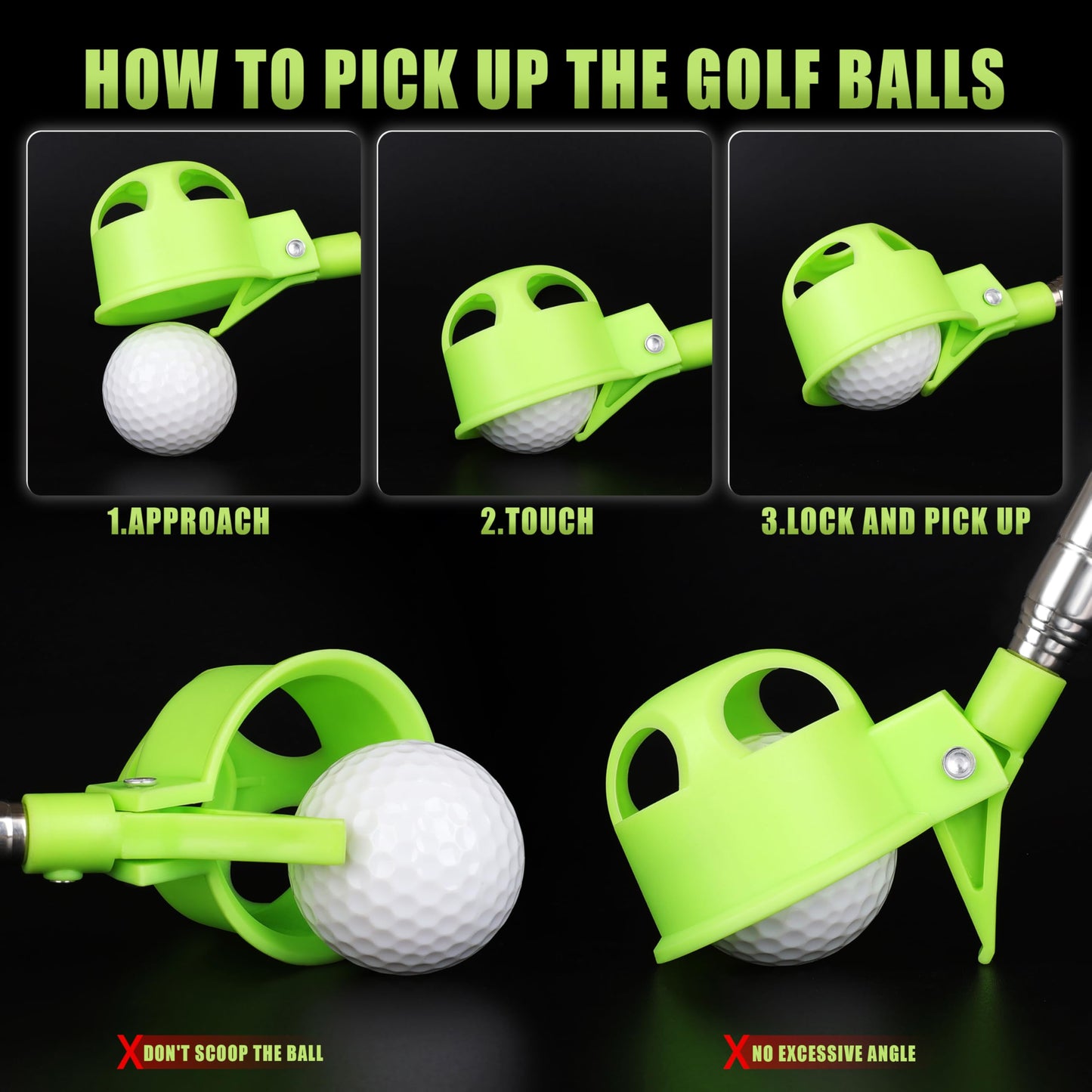 HOW TO PICK UP THE GOLF BALLS

1.APPROACH

2.TOUCH

3.LOCK AND PICK UP

X DON'T SCOOP THE BALL

X NO EXCESSIVE ANGLE