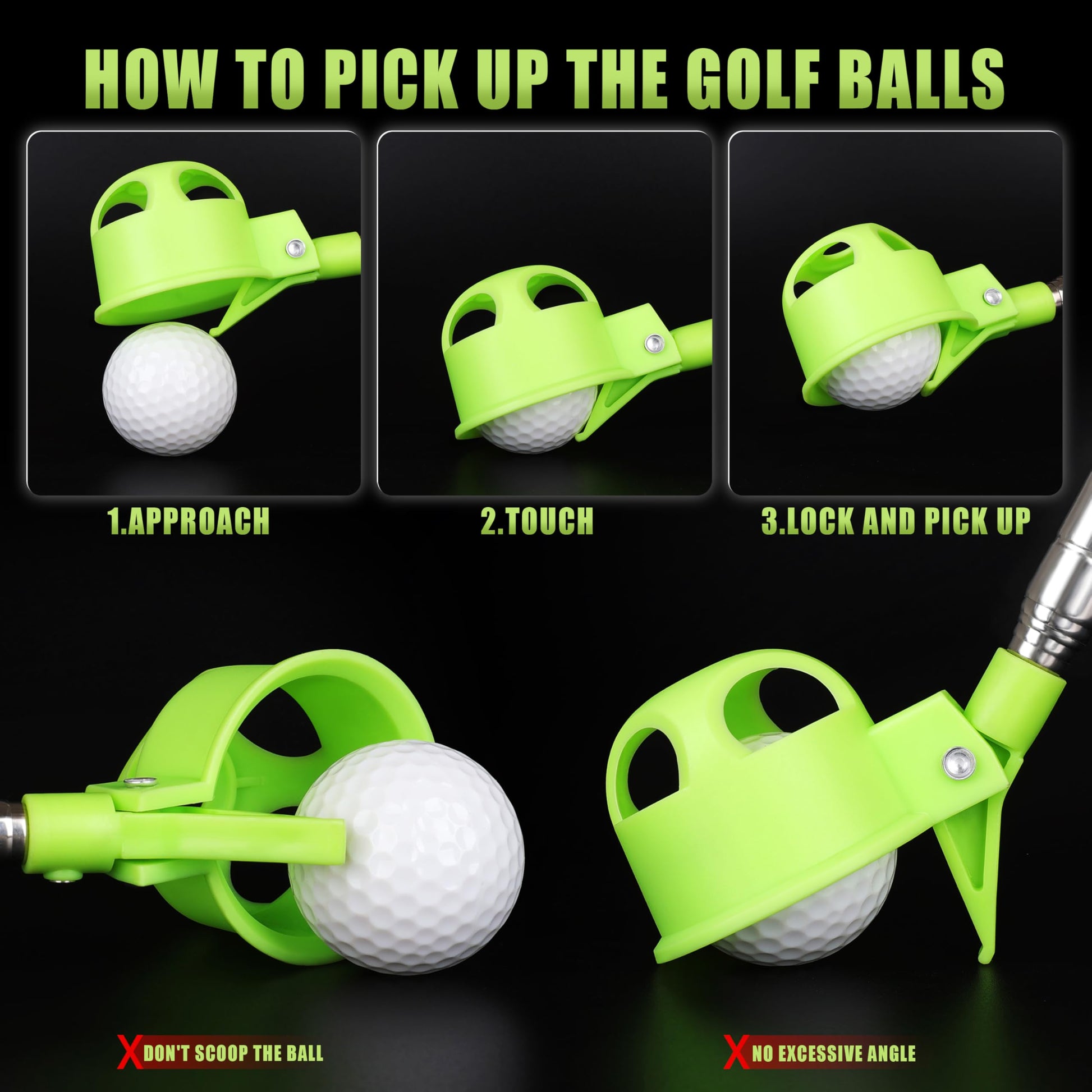 HOW TO PICK UP THE GOLF BALLS

1.APPROACH

2.TOUCH

3.LOCK AND PICK UP

X DON'T SCOOP THE BALL

X NO EXCESSIVE ANGLE