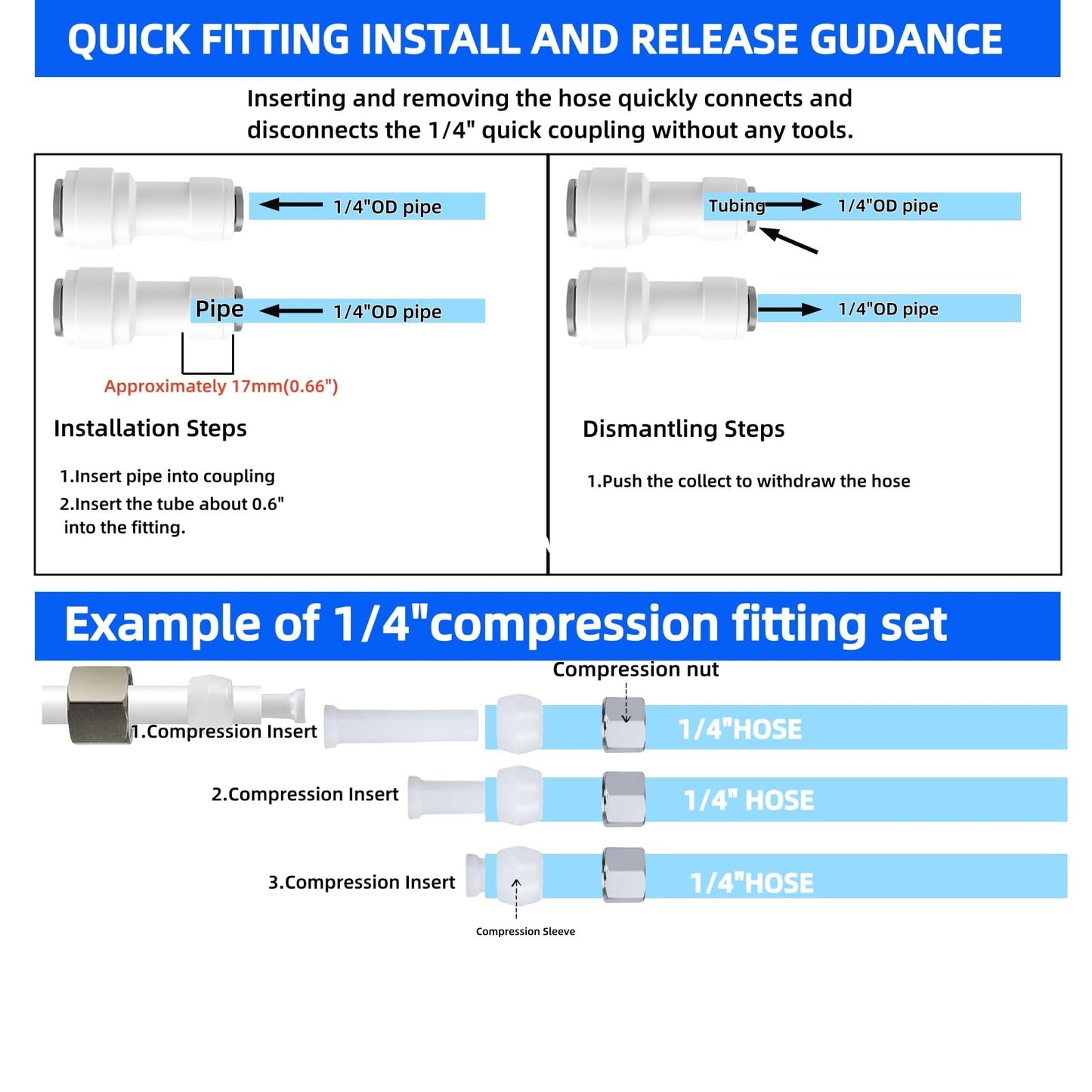 QUICK FITTING INSTALL AND RELEASE GUDANCE

Inserting and removing the hose quickly connects and disconnects the 1/4" quick coupling without any tools.

1/4"OD pipe

Pipe 1/4"OD pipe

Approximately 17mm(0.66")

Installation Steps

1.Insert pipe into coupling
2.Insert the tube about 0.6" into the fitting.

Tubing 1/4"OD pipe

1/4"OD pipe

Dismantling Steps

1.Push the collect to withdraw the hose

Example of 1/4"compression fitting set

Compression nut

1.Compression Insert 1/4"HOSE

2.Compression Insert 1/4" HOSE

3.Compression Insert 1/4"HOSE

Compression Sleeve