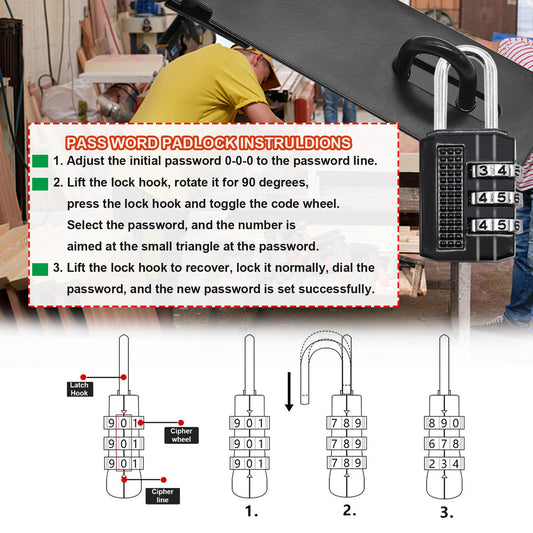 PASS WORD PADLOCK INSTRULDIONS

1. Adjust the initial password 0-0-0 to the password line.

2. Lift the lock hook, rotate it for 90 degrees, press the lock hook and toggle the code wheel. Select the password, and the number is aimed at the small triangle at the password.

3. Lift the lock hook to recover, lock it normally, dial the password, and the new password is set successfully.

3 4 6
4 5 6
4 5 6

Latch Hook

9 0 1
9 0 1
9 0 1

Cipher wheel

Cipher line

9 0 1
9 0 1
9 0 1

1.

7 8 9
7 8 9
7 8 9

2.

8 9 0
6 7 8
2 3 4

3.