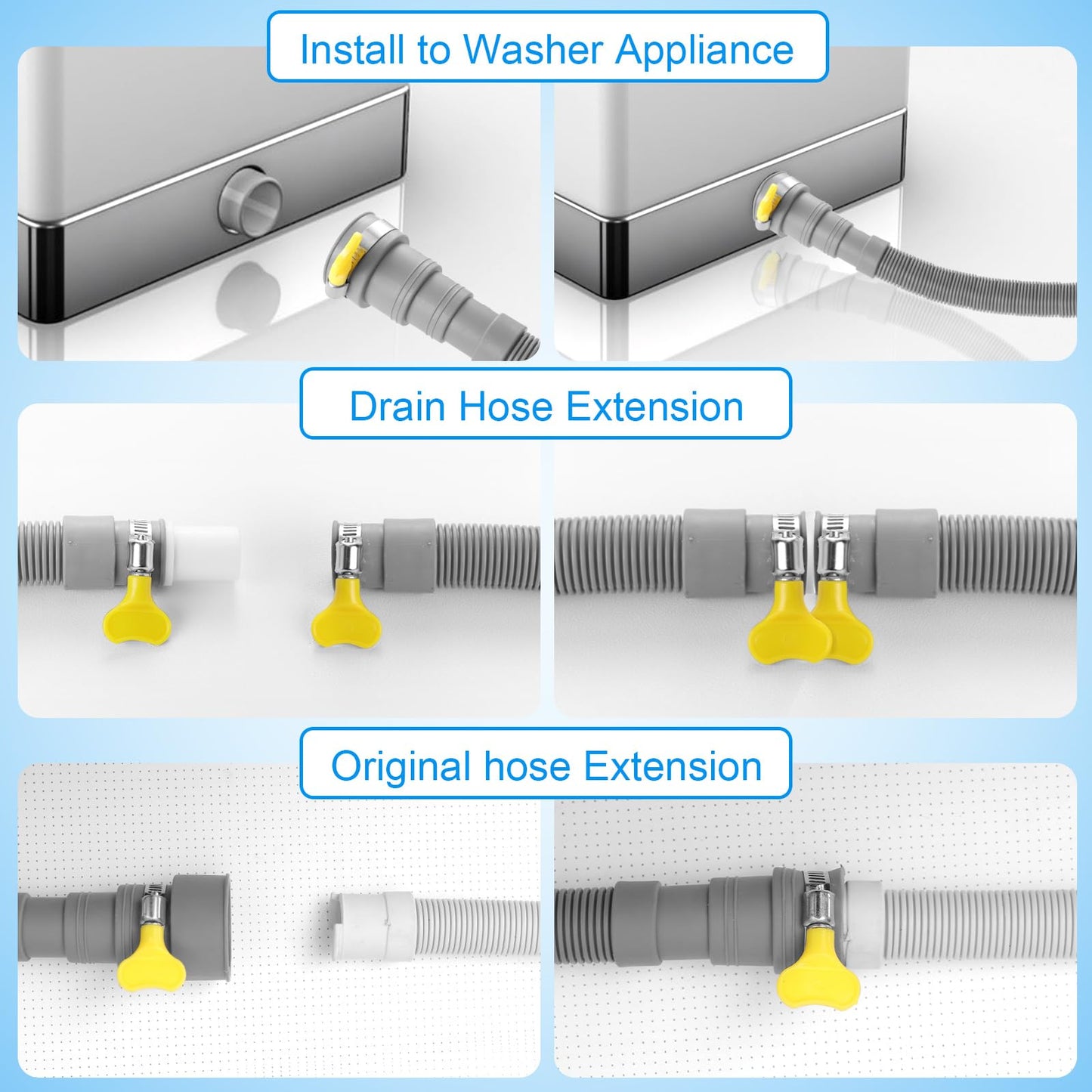 Install to Washer Appliance

Drain Hose Extension

Original hose Extension