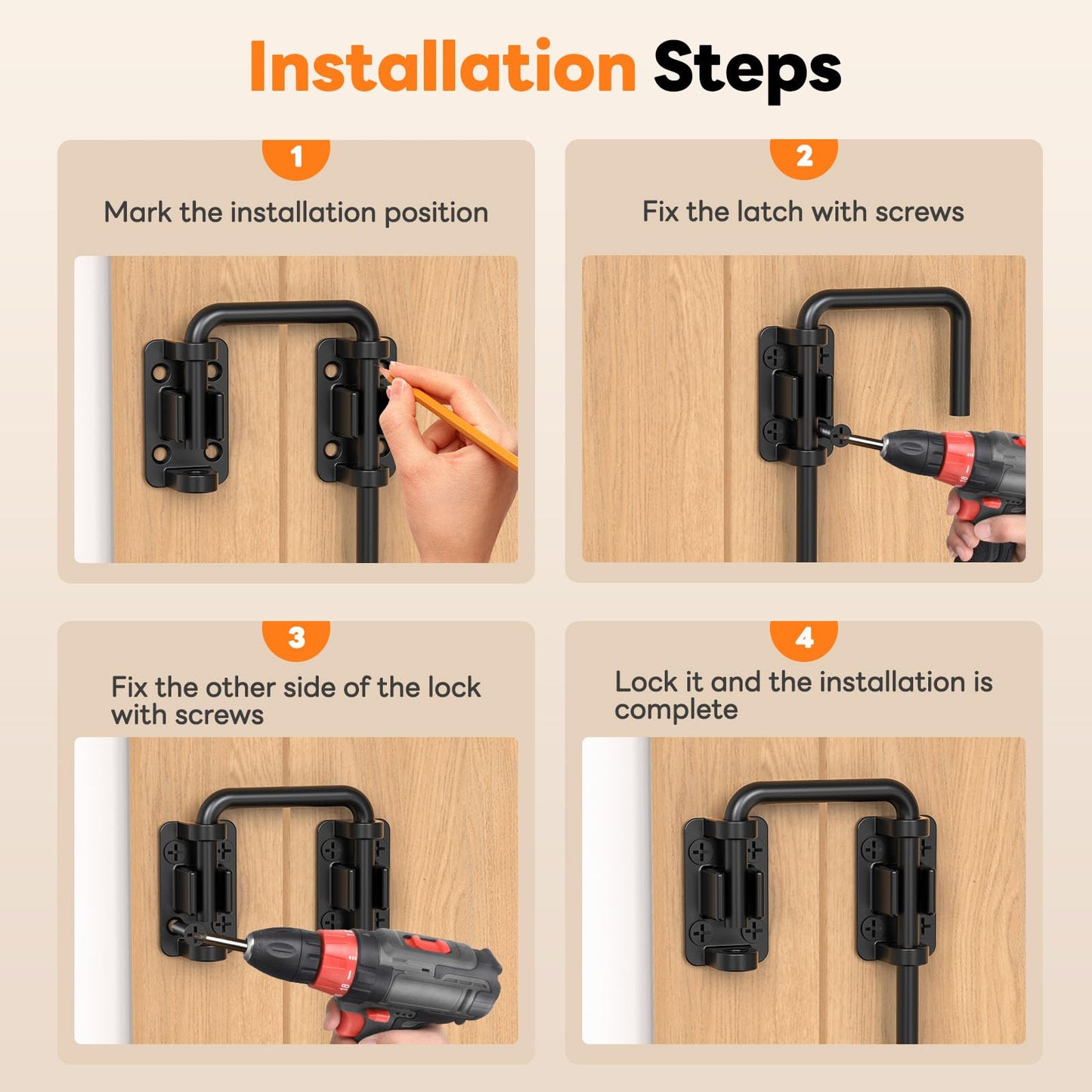 Installation Steps

1

Mark the installation position

2

Fix the latch with screws

3

Fix the other side of the lock with screws

4

Lock it and the installation is complete