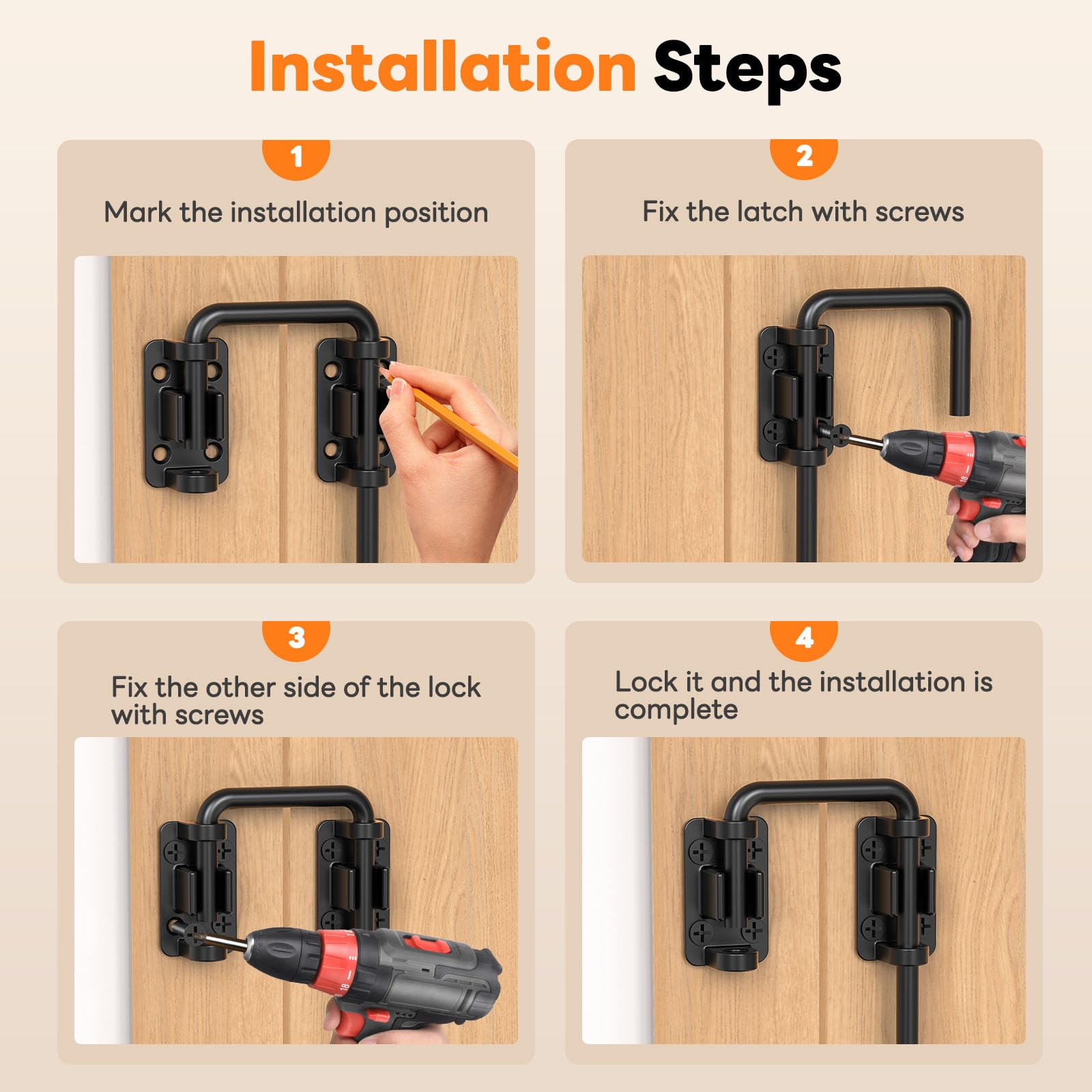 Installation Steps

1
Mark the installation position

2
Fix the latch with screws

3
Fix the other side of the lock with screws

4
Lock it and the installation is complete