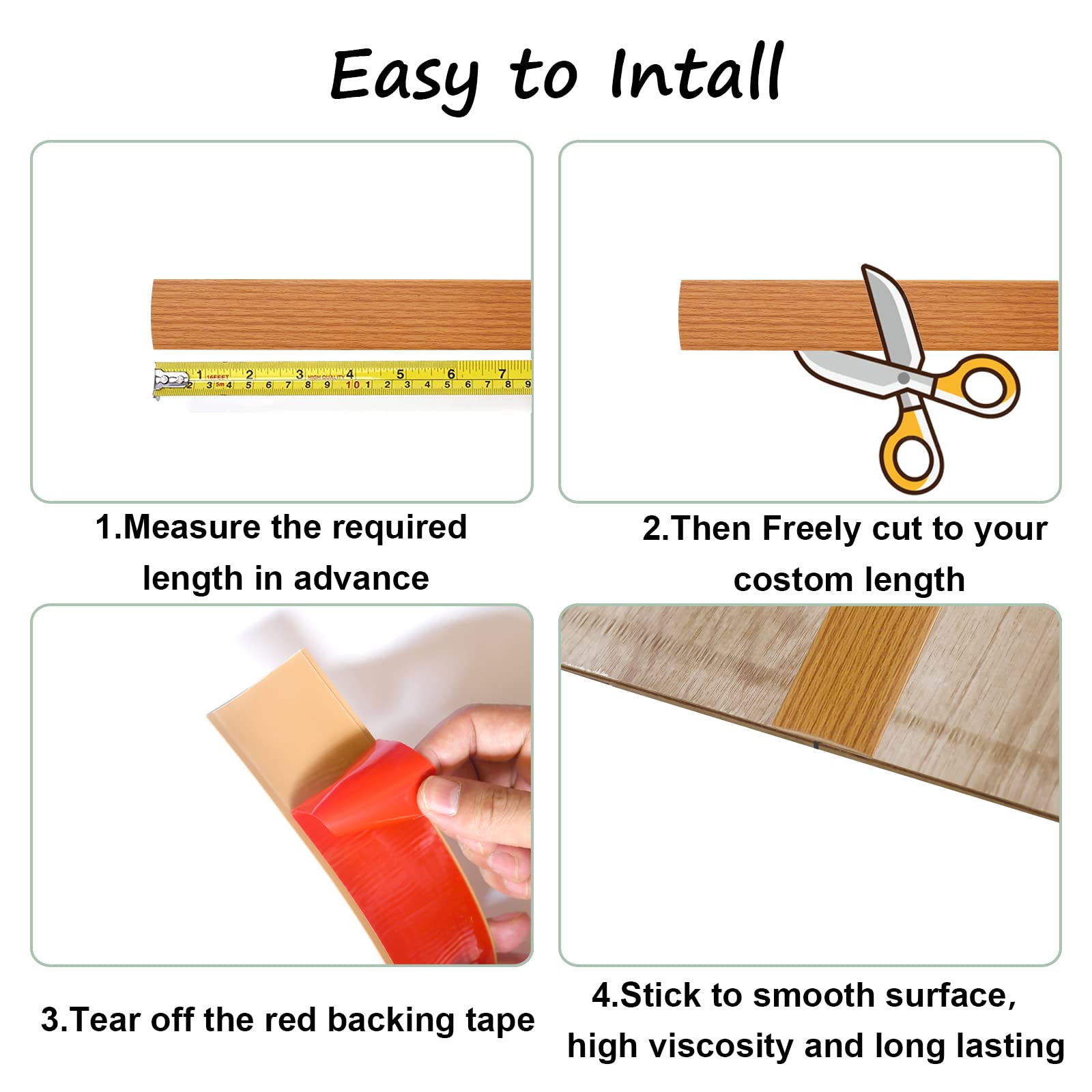 Easy to Intall

1 16FEET 2 3 HIGH QUALITY 4 5 6 7
2 3 5m 4 5 6 7 8 9 10 1 2 3 4 5 6 7 8 9

1.Measure the required length in advance

2.Then Freely cut to your costom length

3.Tear off the red backing tape

4.Stick to smooth surface, high viscosity and long lasting