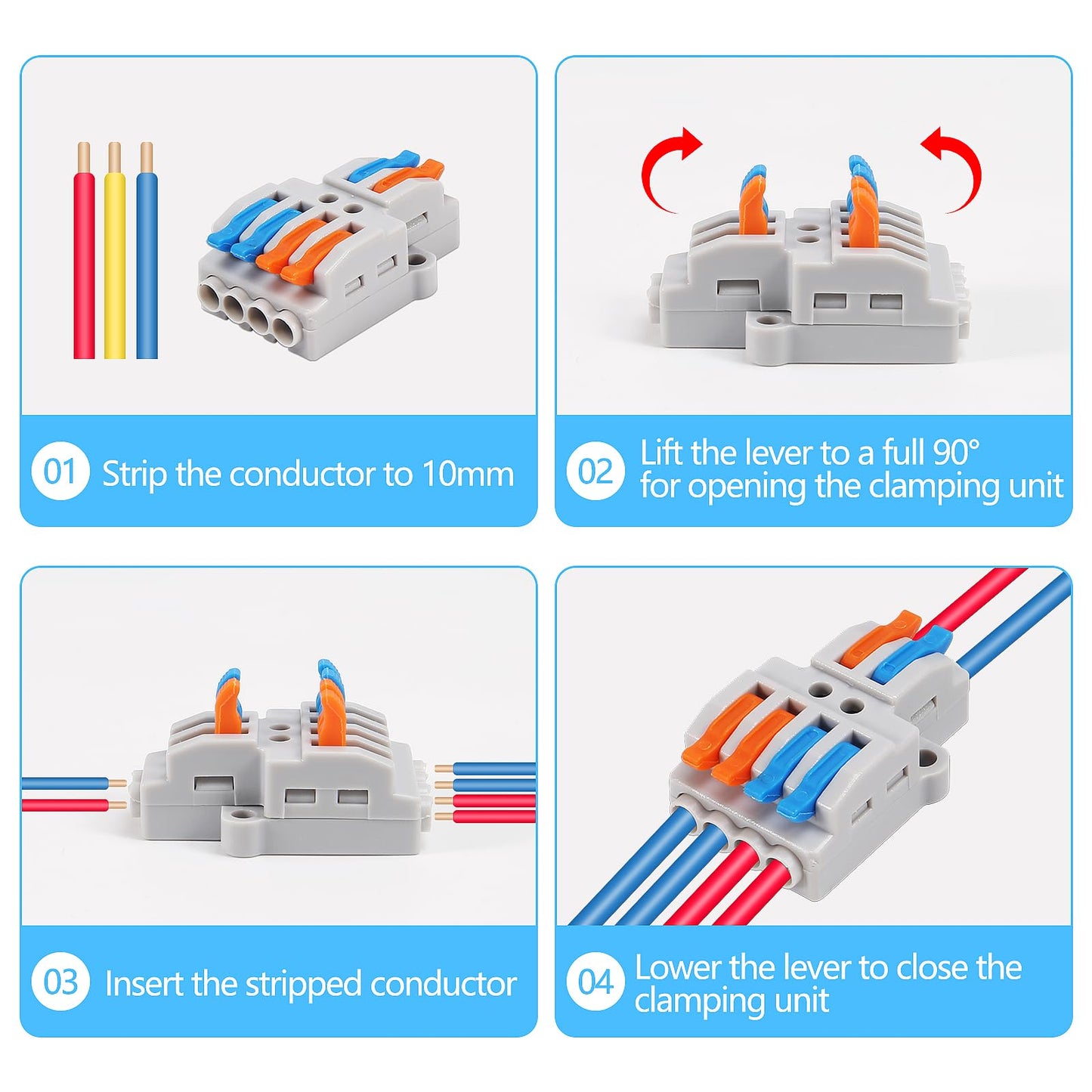 01 Strip the conductor to 10mm

02 Lift the lever to a full 90° for opening the clamping unit

03 Insert the stripped conductor

04 Lower the lever to close the clamping unit