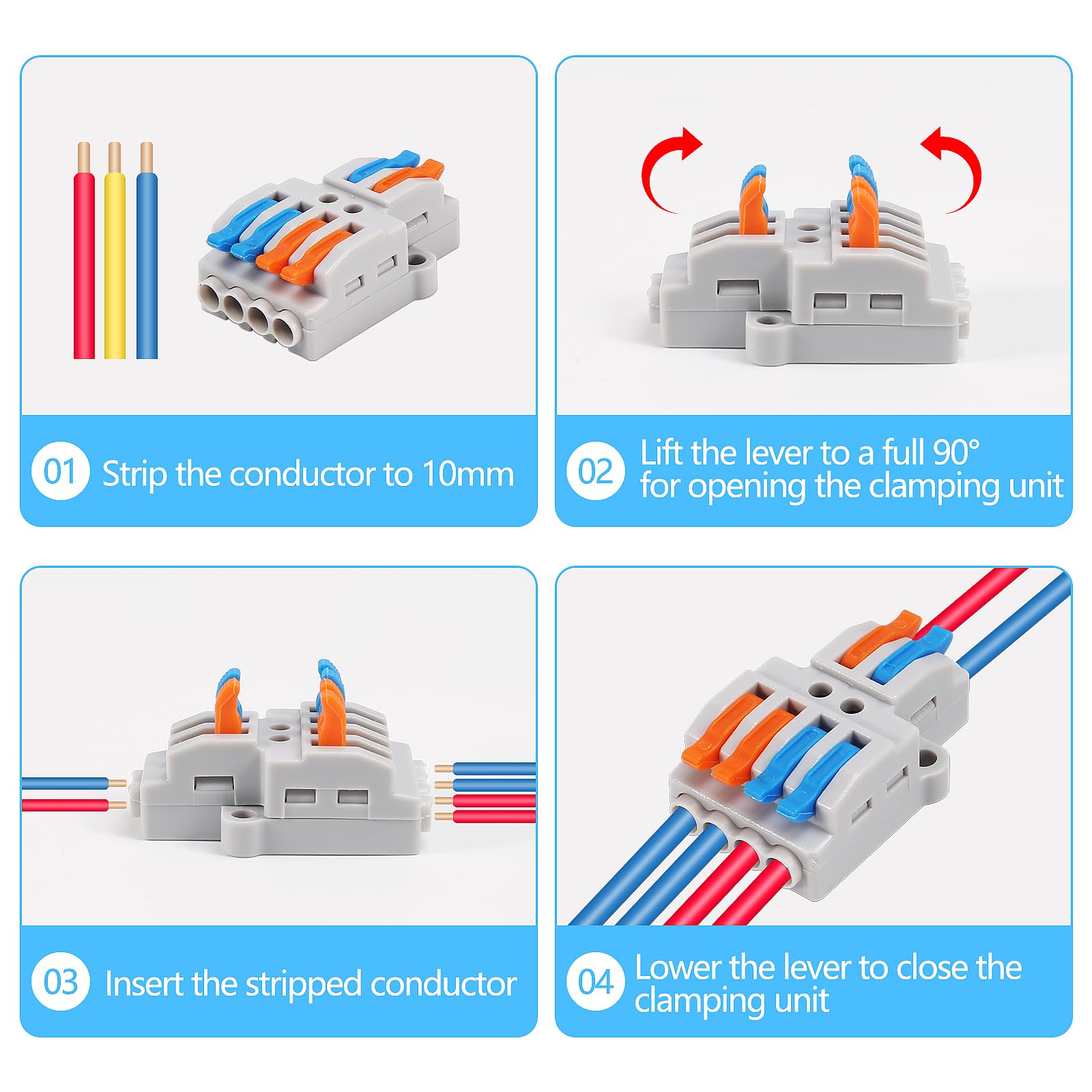 01 Strip the conductor to 10mm

02 Lift the lever to a full 90° for opening the clamping unit

03 Insert the stripped conductor

04 Lower the lever to close the clamping unit