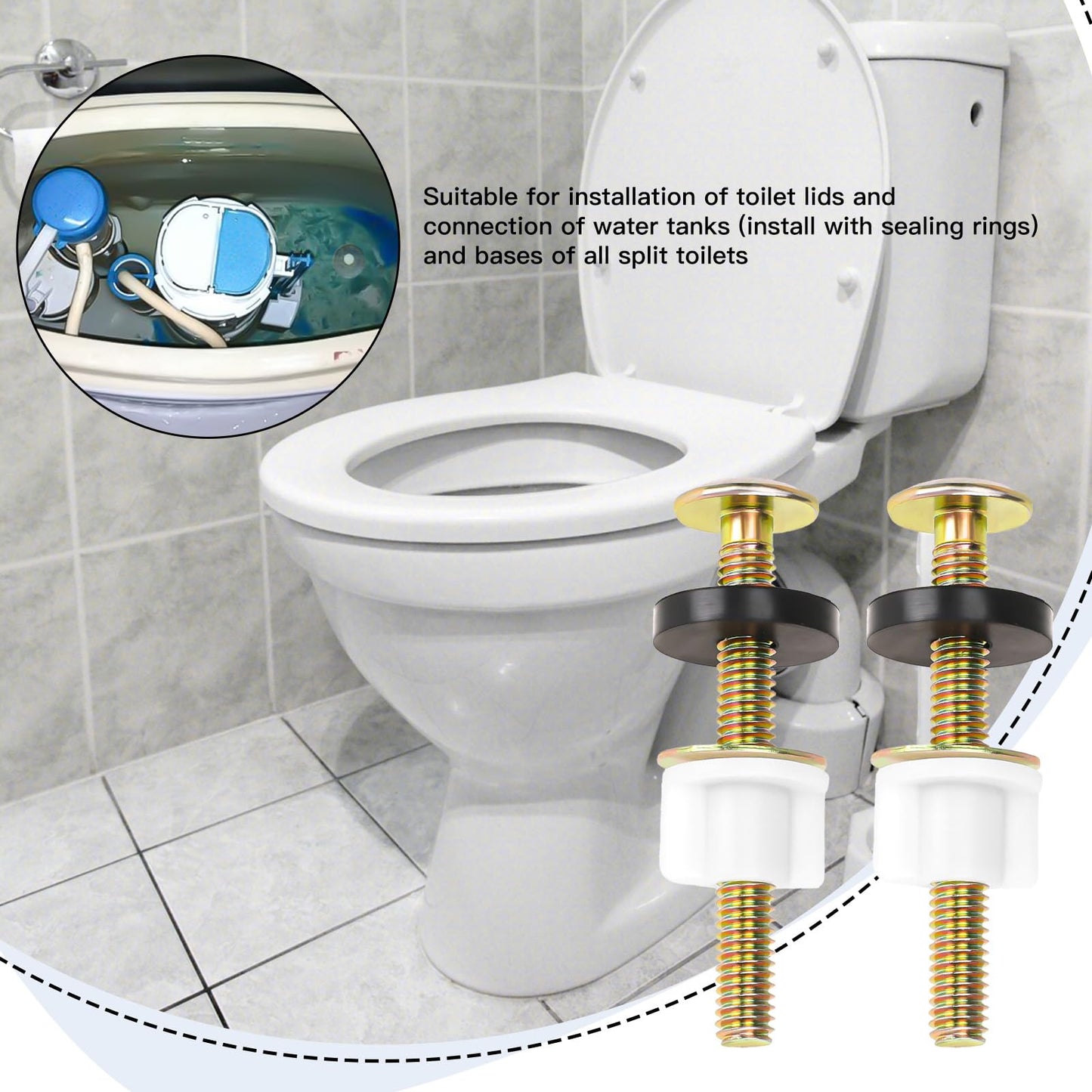 Suitable for installation of toilet lids and connection of water tanks (install with sealing rings) and bases of all split toilets